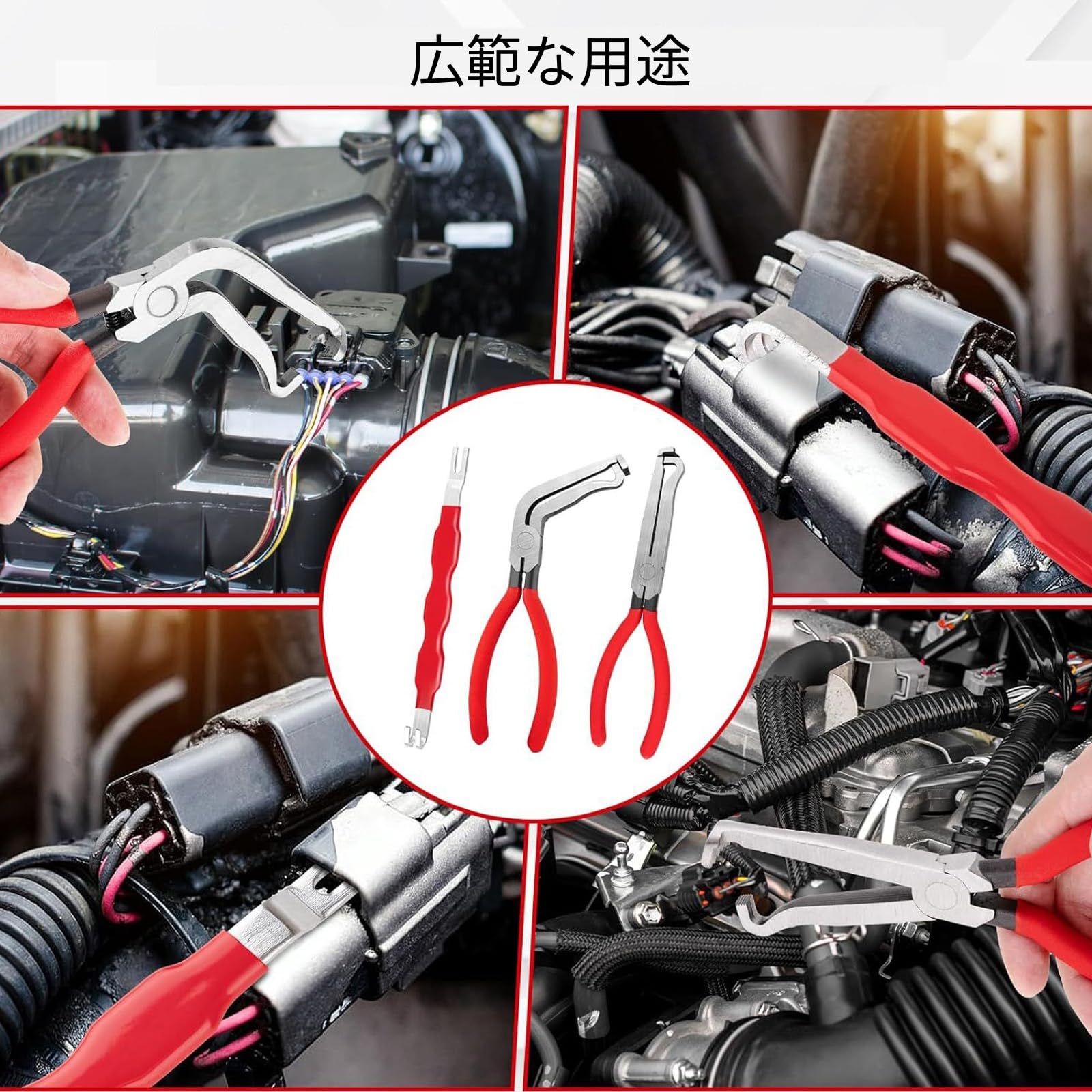 広範な用途