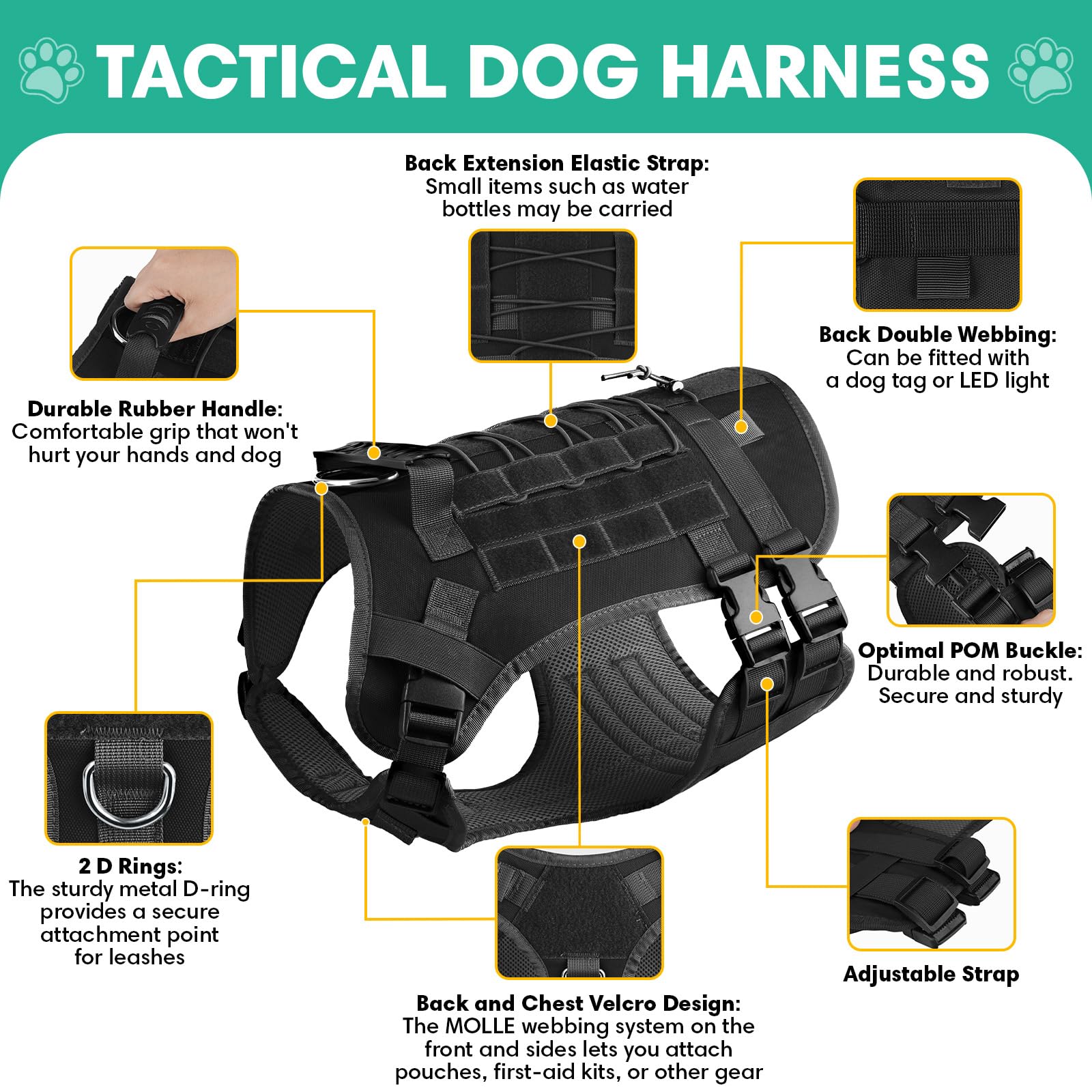 TACTICAL DOG HARNESS

Back Extension Elastic Strap:
Small items such as water bottles may be carried

Back Double Webbing:
Can be fitted with a dog tag or LED light

Durable Rubber Handle:
Comfortable grip that won't hurt your hands and dog

Optimal POM Buckle:
Durable and robust. Secure and sturdy

2 D Rings:
The sturdy metal D-ring provides a secure attachment point for leashes

Adjustable Strap

Back and Chest Velcro Design:
The MOLLE webbing system on the front and sides lets you attach pouches, first-aid kits, or other gear