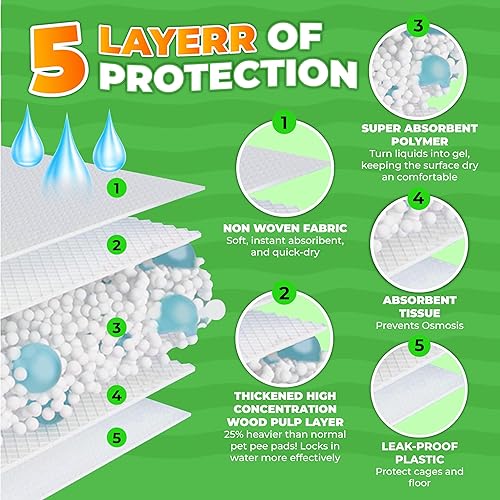 5 LAYERR OF PROTECTION

1

2

3

4

5

1
NON WOVEN FABRIC
Soft, instant absorbent, and quick-dry

2
THICKENED HIGH CONCENTRATION WOOD PULP LAYER
25% heavier than normal pet pee pads! Locks in water more effectively

3
SUPER ABSORBENT POLYMER
Turn liquids into gel, keeping the surface dry an comfortable

4
ABSORBENT TISSUE
Prevents Osmosis

5
LEAK-PROOF PLASTIC
Protect cages and floor