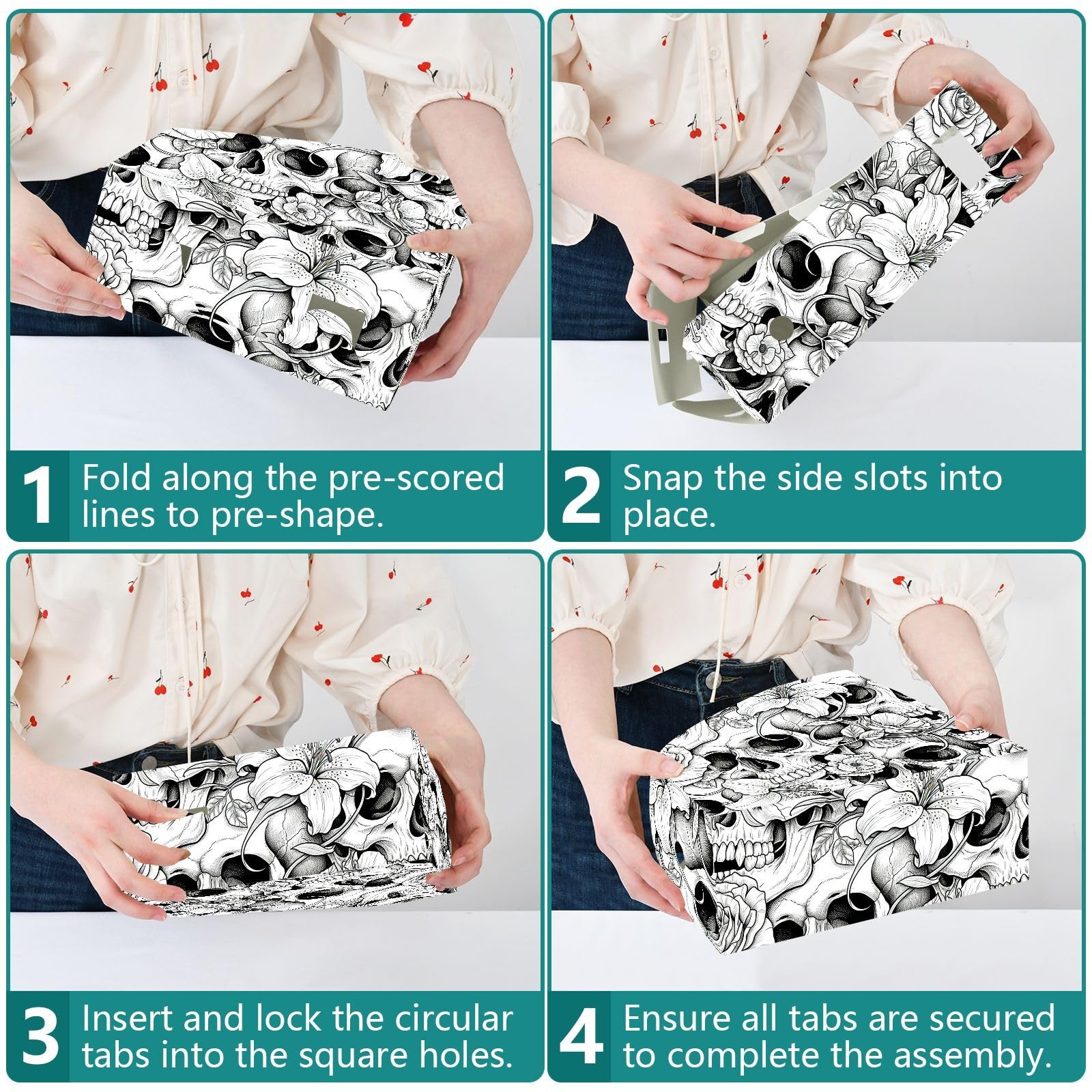 1 Fold along the pre-scored lines to pre-shape.

2 Snap the side slots into place.

3 Insert and lock the circular tabs into the square holes.

4 Ensure all tabs are secured to complete the assembly.