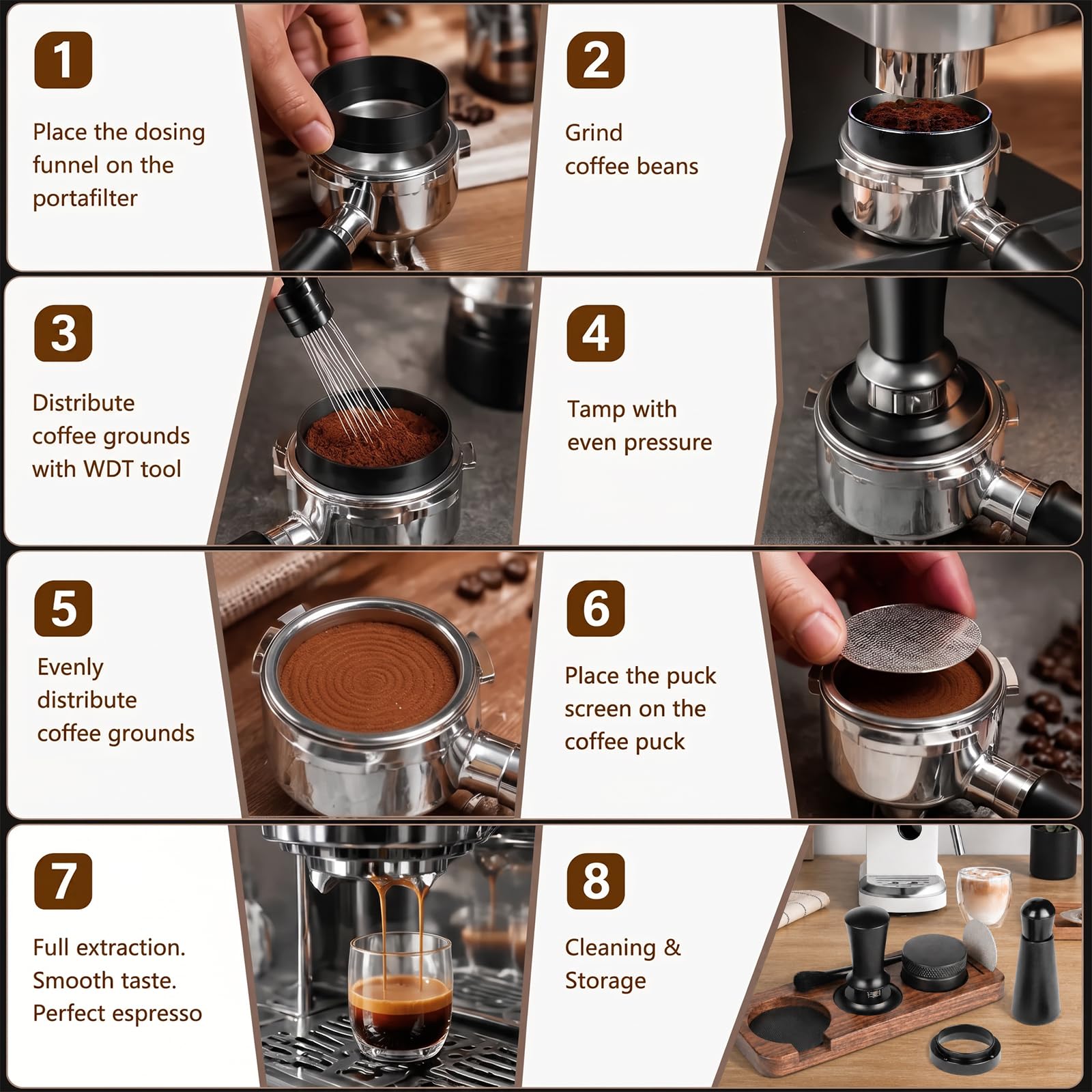 1

Place the dosing funnel on the portafilter

2

Grind coffee beans

3

Distribute coffee grounds with WDT tool

4

Tamp with even pressure

5

Evenly distribute coffee grounds

6

Place the puck screen on the coffee puck

7

Full extraction. Smooth taste. Perfect espresso

8

Cleaning & Storage