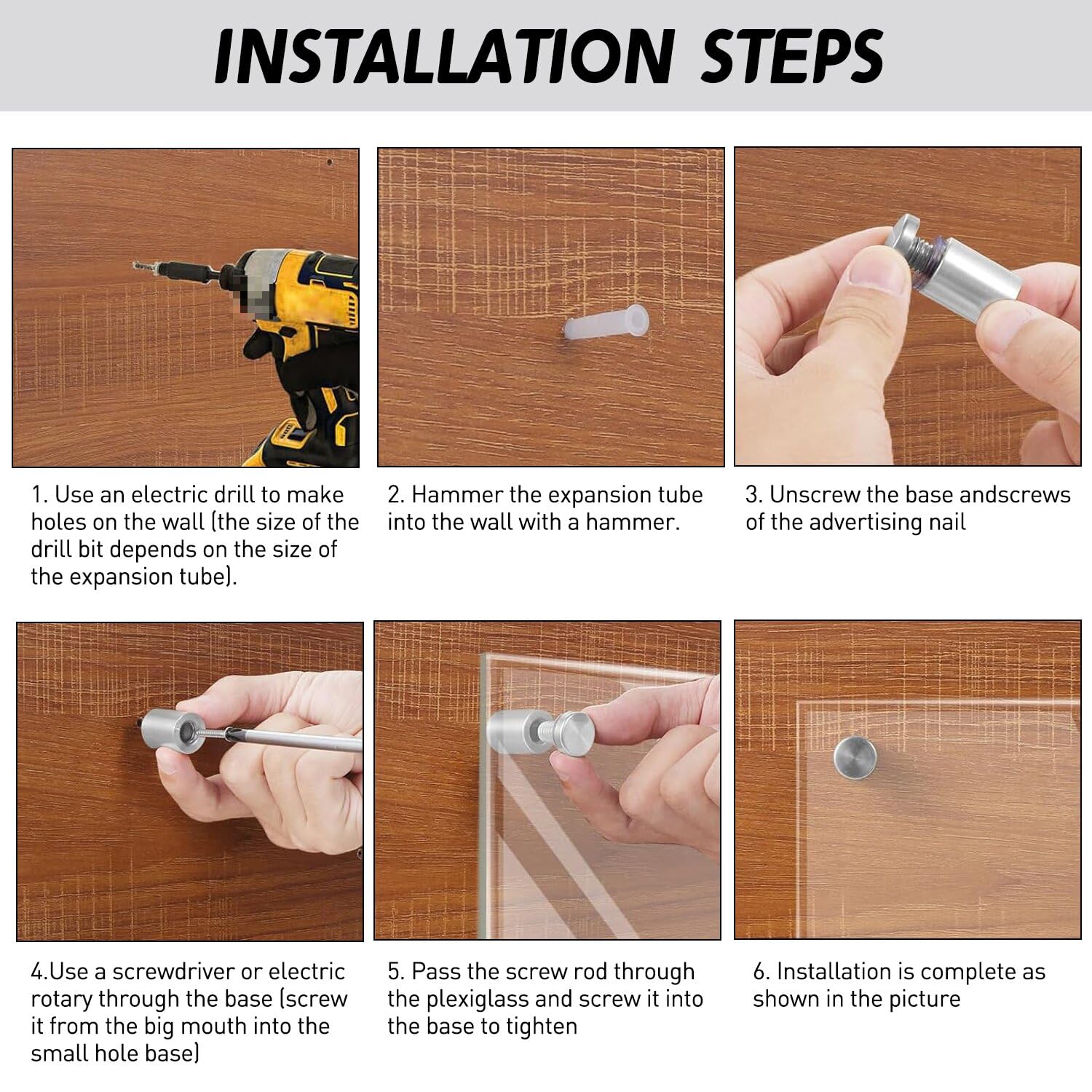 INSTALLATION STEPS

1. Use an electric drill to make holes on the wall (the size of the drill bit depends on the size of the expansion tube).

2. Hammer the expansion tube into the wall with a hammer.

3. Unscrew the base andscrews of the advertising nail

4.Use a screwdriver or electric rotary through the base (screw it from the big mouth into the small hole base)

5. Pass the screw rod through the plexiglass and screw it into the base to tighten

6. Installation is complete as shown in the picture