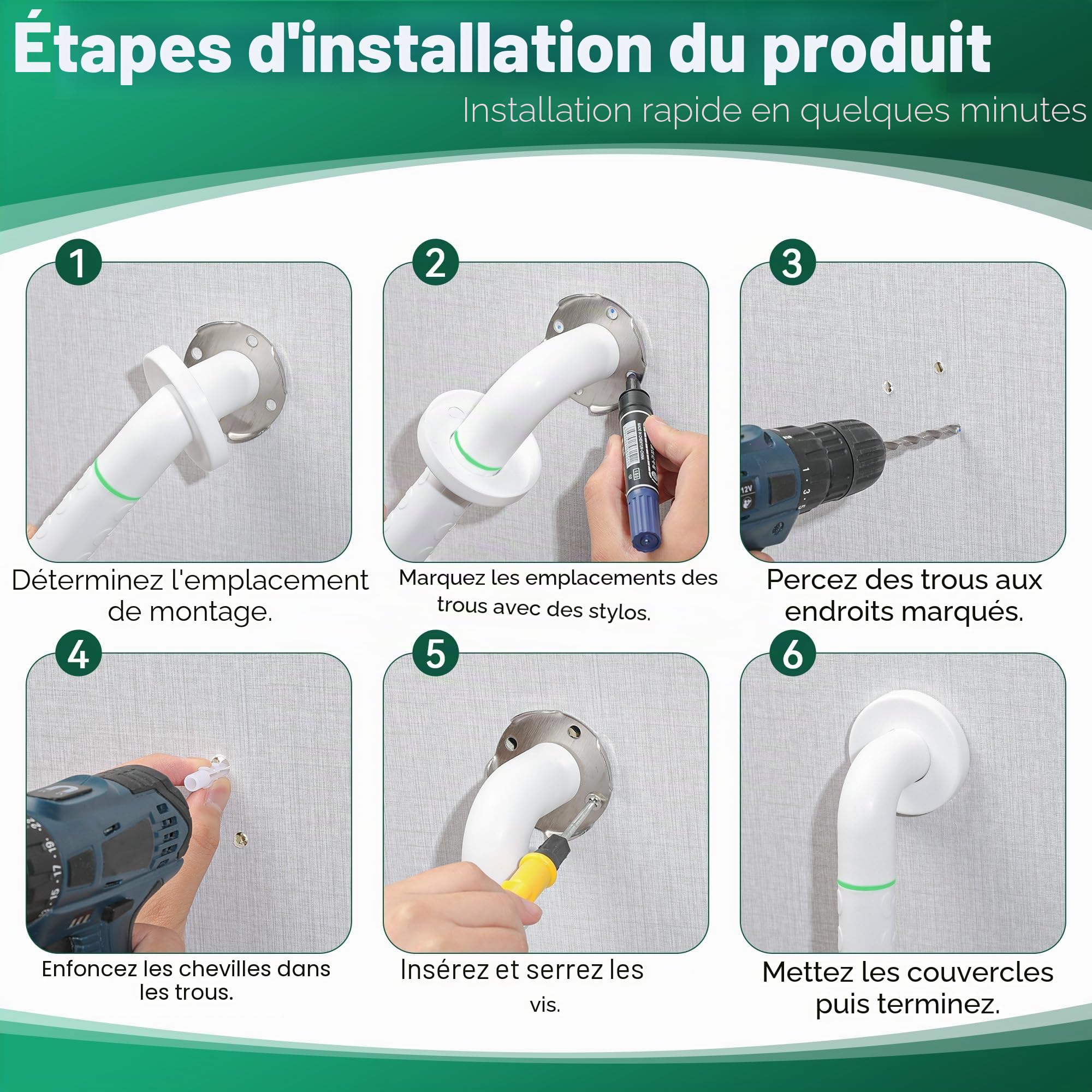 Étapes d'installation du produit
Installation rapide en quelques minutes

1
Déterminez l'emplacement de montage.

2
Marquez les emplacements des trous avec des stylos.

3
12V
Percez des trous aux endroits marqués.

4
Enfoncez les chevilles dans les trous.

5
Insérez et serrez les vis.

6
Mettez les couvercles puis terminez.