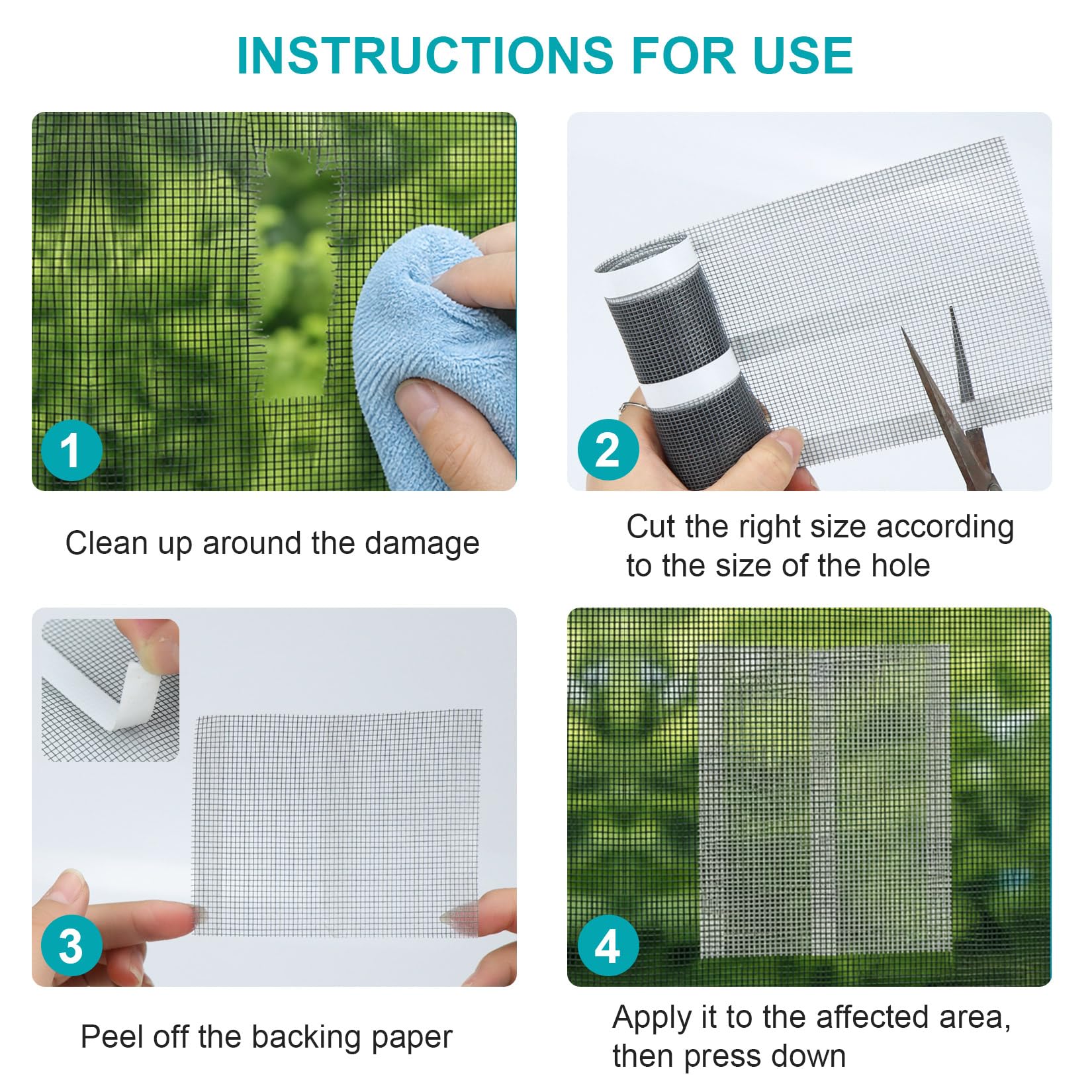 INSTRUCTIONS FOR USE

1

Clean up around the damage

2

Cut the right size according to the size of the hole

3

Peel off the backing paper

4

Apply it to the affected area, then press down