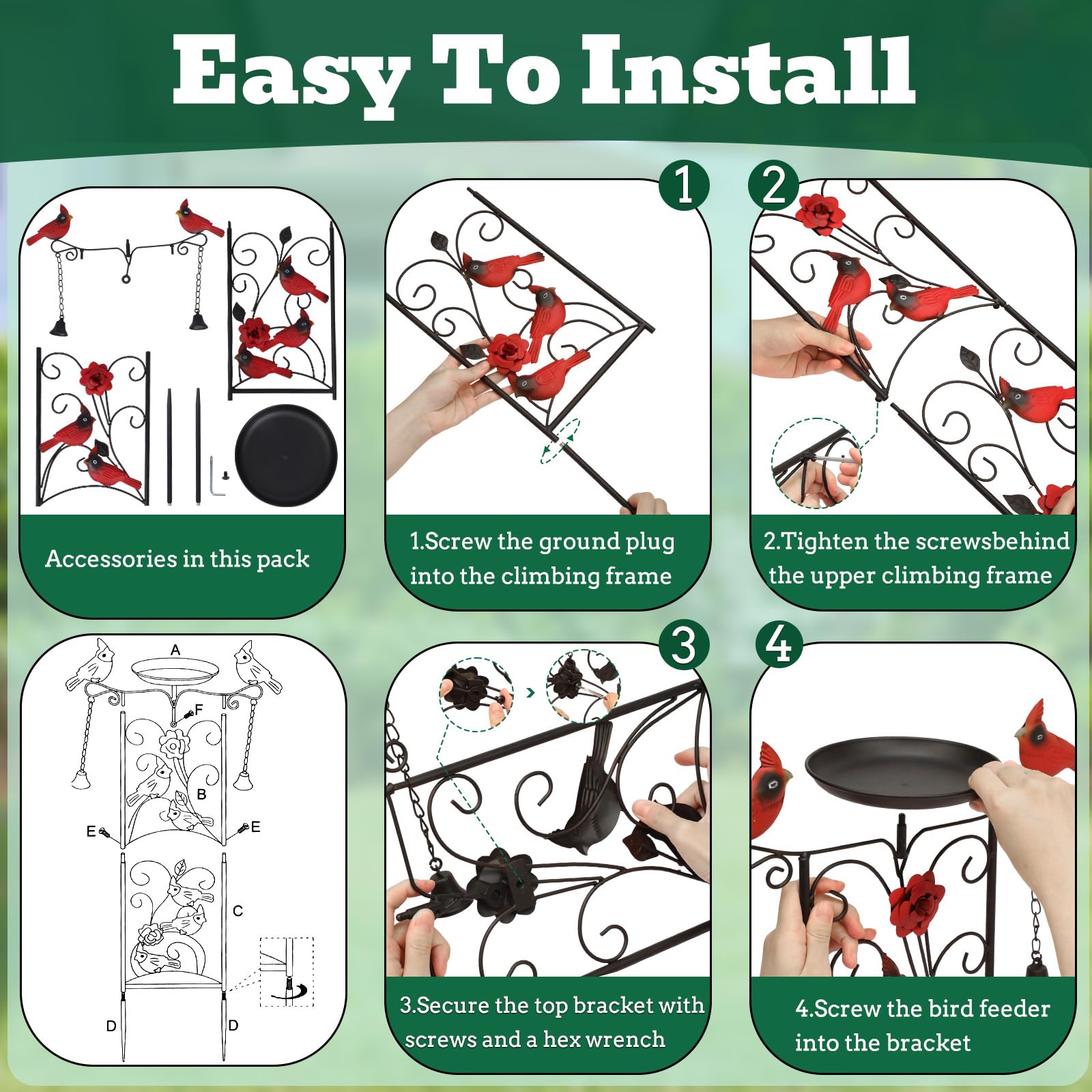 Easy To Install

Accessories in this pack

1

1.Screw the ground plug into the climbing frame

2

2.Tighten the screwsbehind the upper climbing frame

A

F

B

E

E

C

D

D

3

3.Secure the top bracket with screws and a hex wrench

4

4.Screw the bird feeder into the bracket