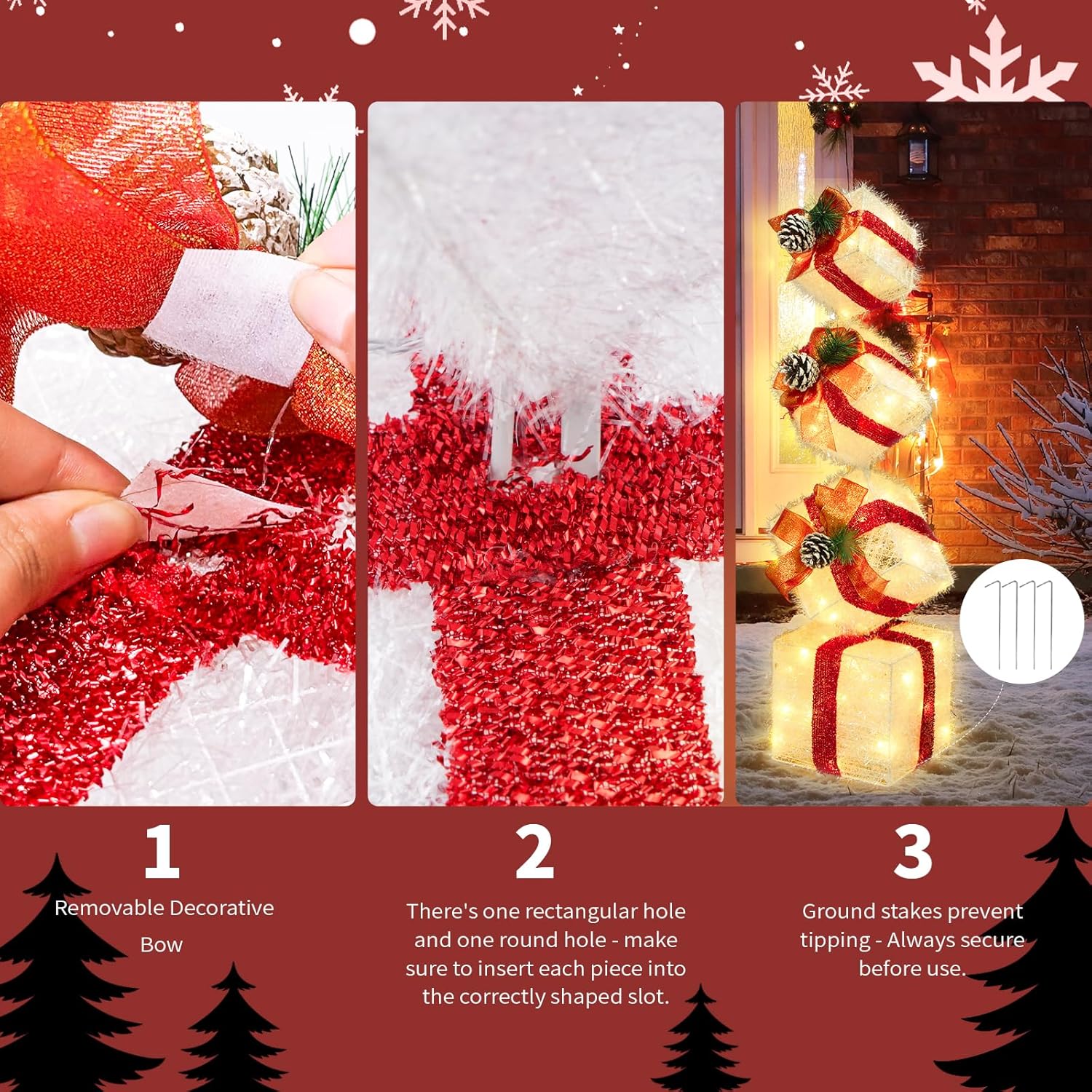 1

Removable Decorative Bow

2

There's one rectangular hole and one round hole - make sure to insert each piece into the correctly shaped slot.

3

Ground stakes prevent tipping - Always secure before use.