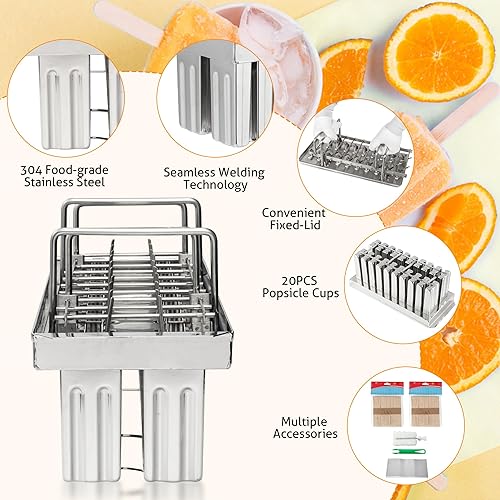 304 Food-grade Stainless Steel

Seamless Welding Technology

Convenient Fixed-Lid

20PCS Popsicle Cups

Multiple Accessories