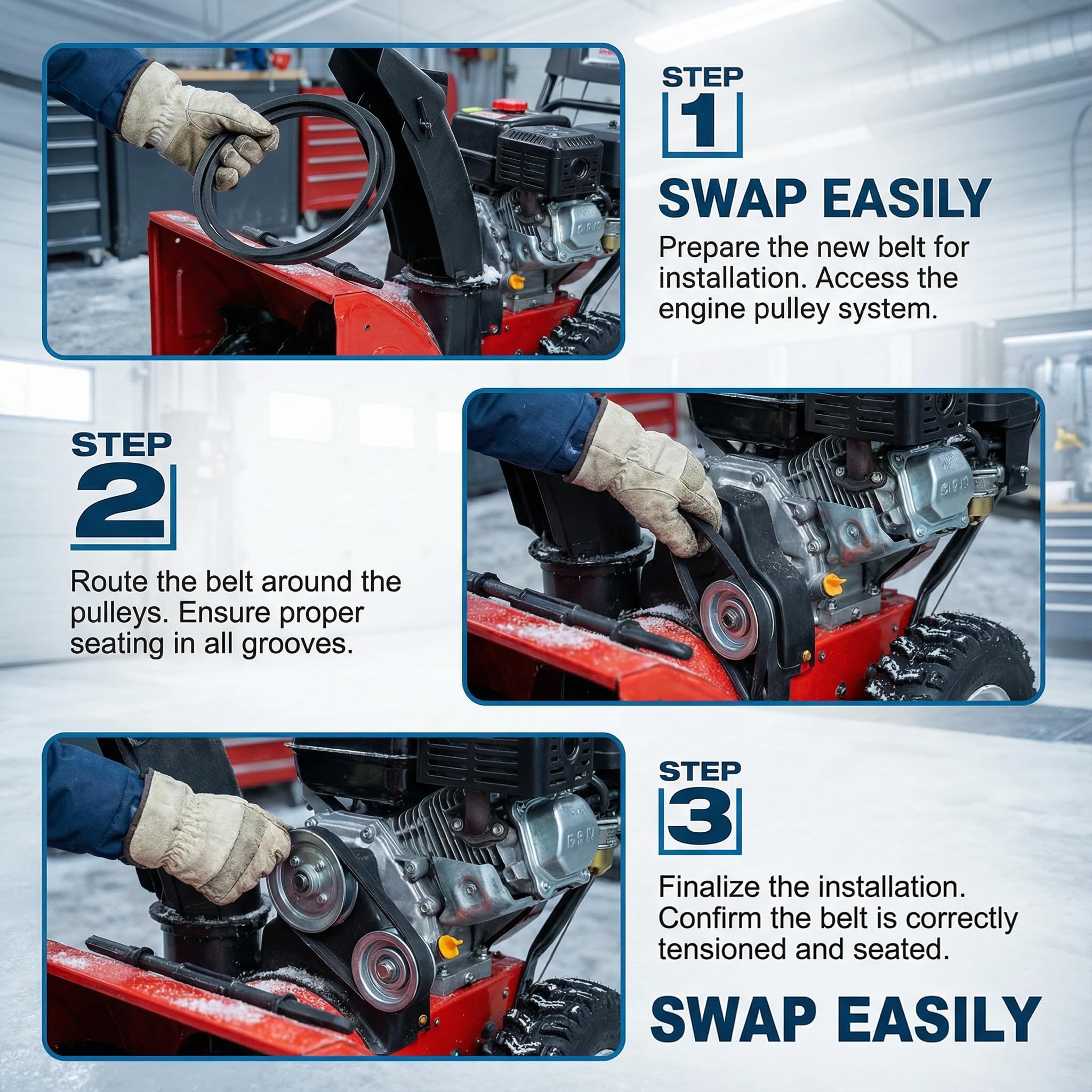 STEP
1
SWAP EASILY

Prepare the new belt for installation. Access the engine pulley system.

STEP
2

Route the belt around the pulleys. Ensure proper seating in all grooves.

STEP
3

Finalize the installation. Confirm the belt is correctly tensioned and seated.

SWAP EASILY