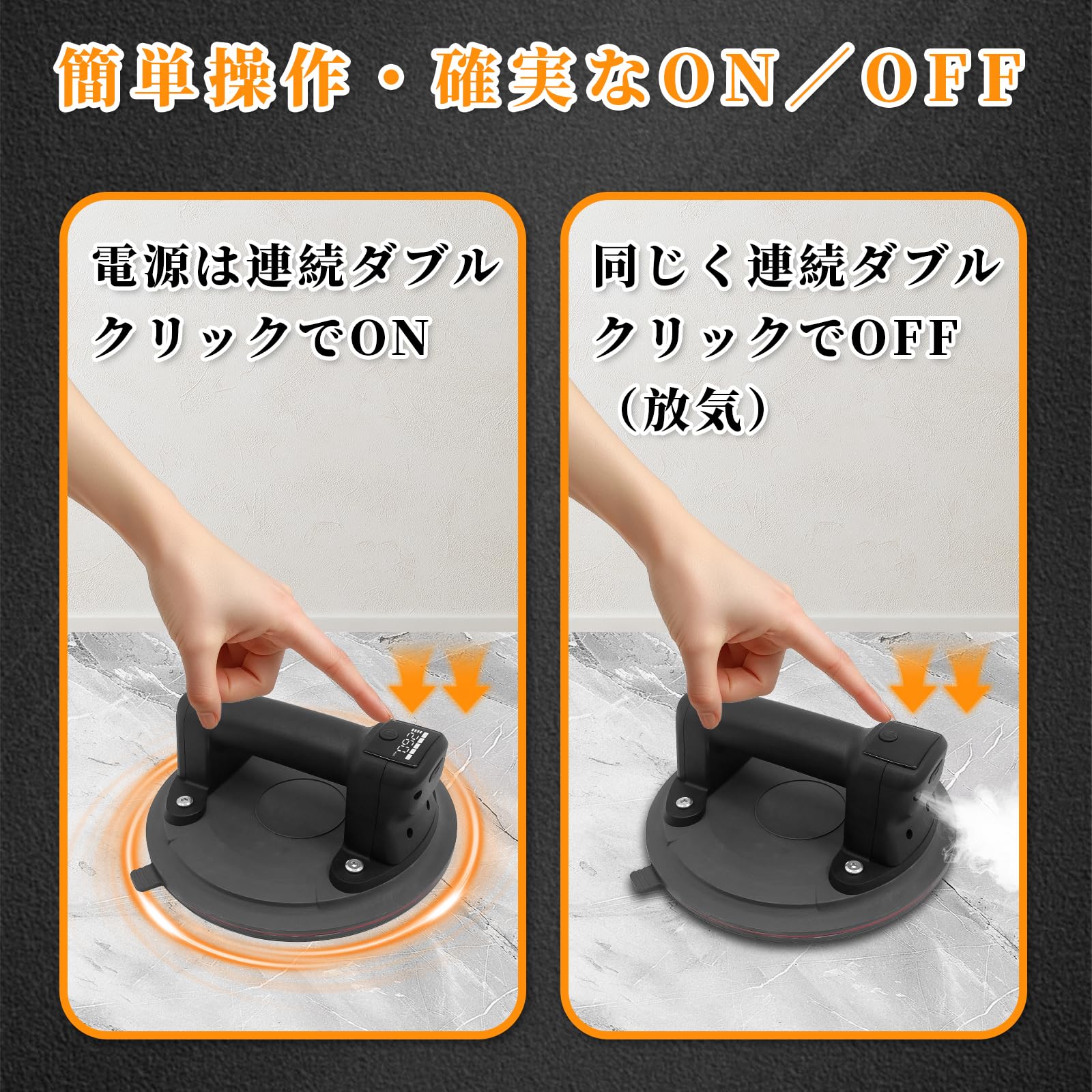 簡単操作・確実なON／OFF

電源は連続ダブルクリックでON

同じく連続ダブルクリックでOFF（放気）