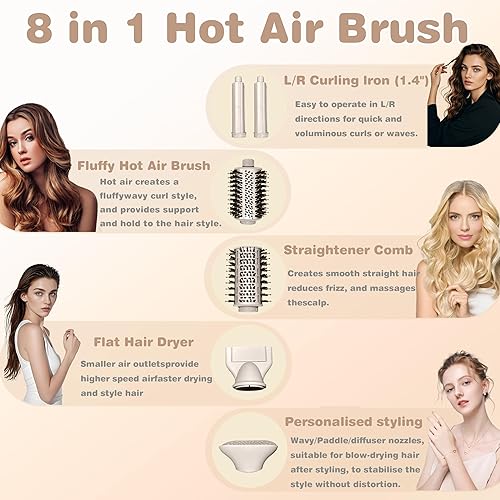 8 in 1 Hot Air Brush

L/R Curling Iron (1.4")
Easy to operate in L/R directions for quick and voluminous curls or waves.

Fluffy Hot Air Brush
Hot air creates a fluffywavy curl style, and provides support and hold to the hair style.

Straightener Comb
Creates smooth straight hair reduces frizz, and massages thescalp.

Flat Hair Dryer
Smaller air outletsprovide higher speed airfaster drying and style hair

Personalised styling
Wavy/Paddle/diffuser nozzles, suitable for blow-drying hair after styling, to stabilise the style without distortion.