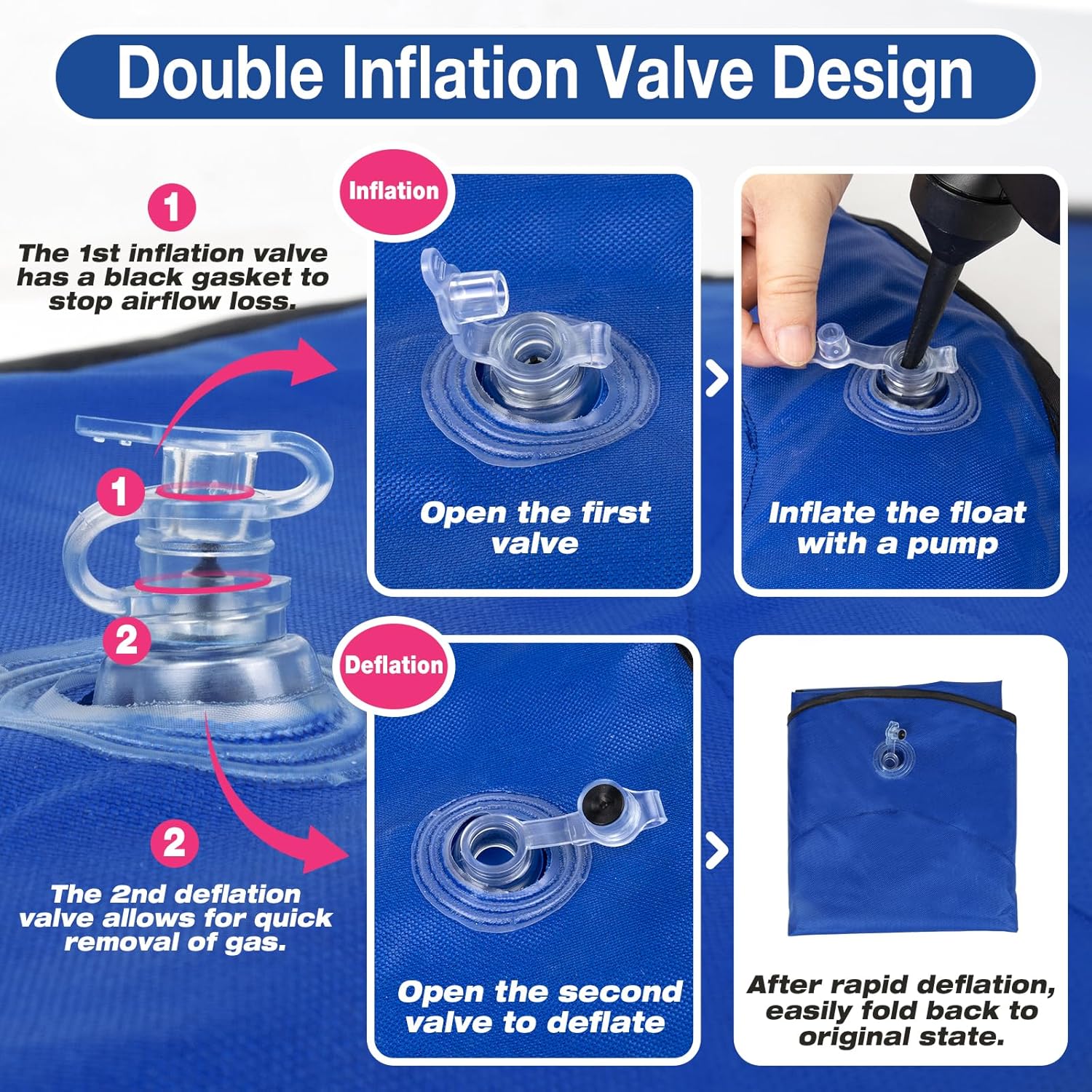 Double Inflation Valve Design

1

The 1st inflation valve has a black gasket to stop airflow loss.

1

2

2

The 2nd deflation valve allows for quick removal of gas.

Inflation

Open the first valve

Inflate the float with a pump

Deflation

Open the second valve to deflate

After rapid deflation, easily fold back to original state.