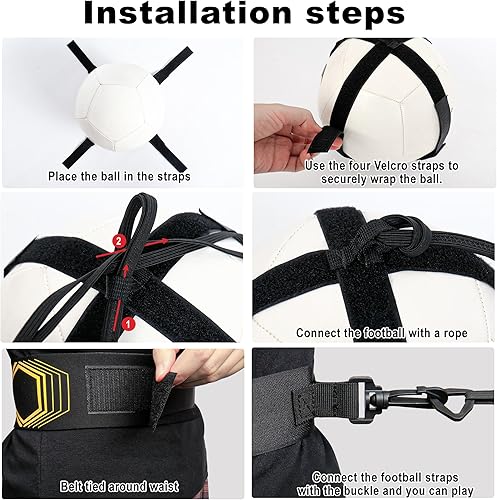 Installation steps

Place the ball in the straps

Use the four Velcro straps to securely wrap the ball.

2

1

Connect the football with a rope

Belt tied around waist

Connect the football straps with the buckle and you can play