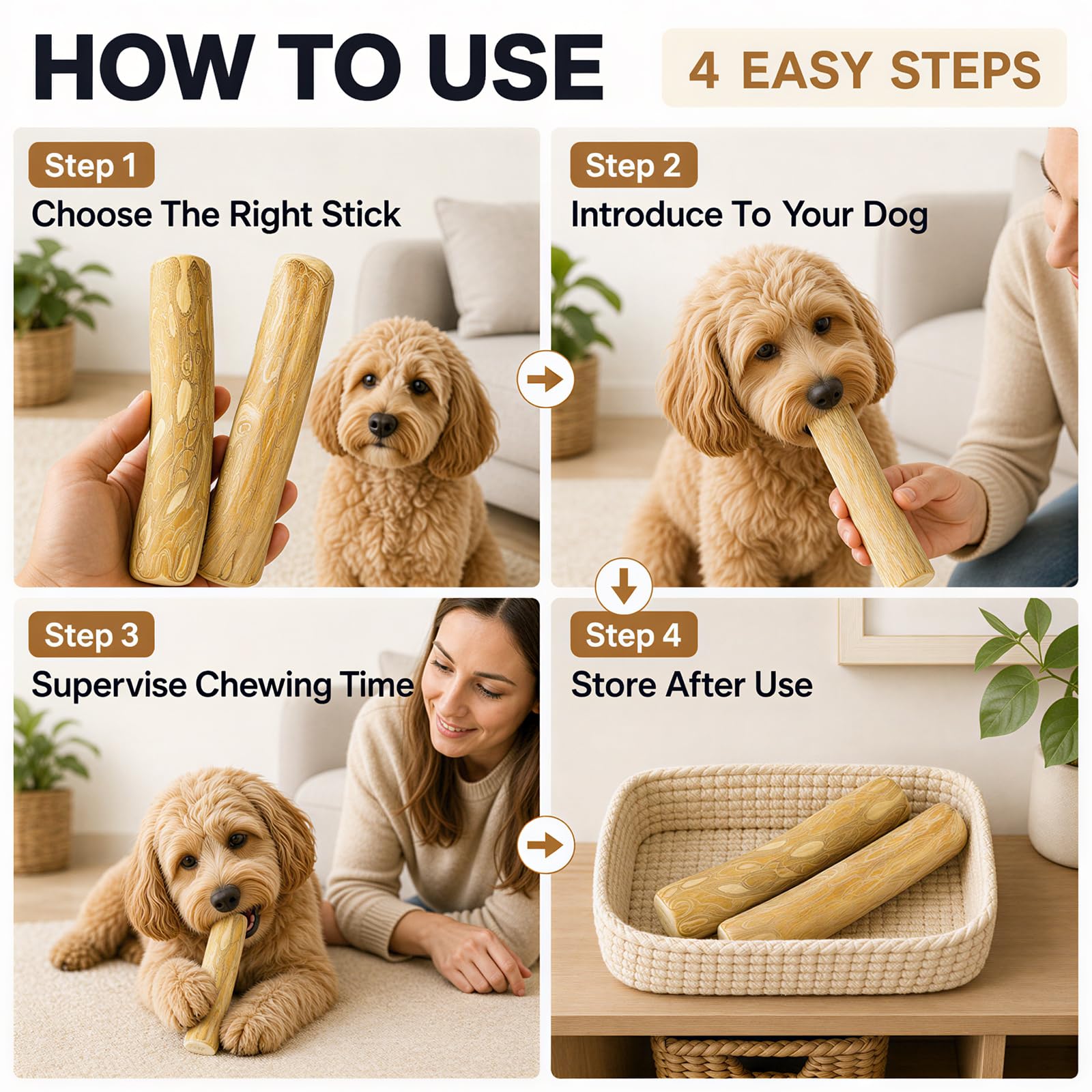 HOW TO USE

4 EASY STEPS

Step 1
Choose The Right Stick

Step 2
Introduce To Your Dog

Step 3
Supervise Chewing Time

Step 4
Store After Use