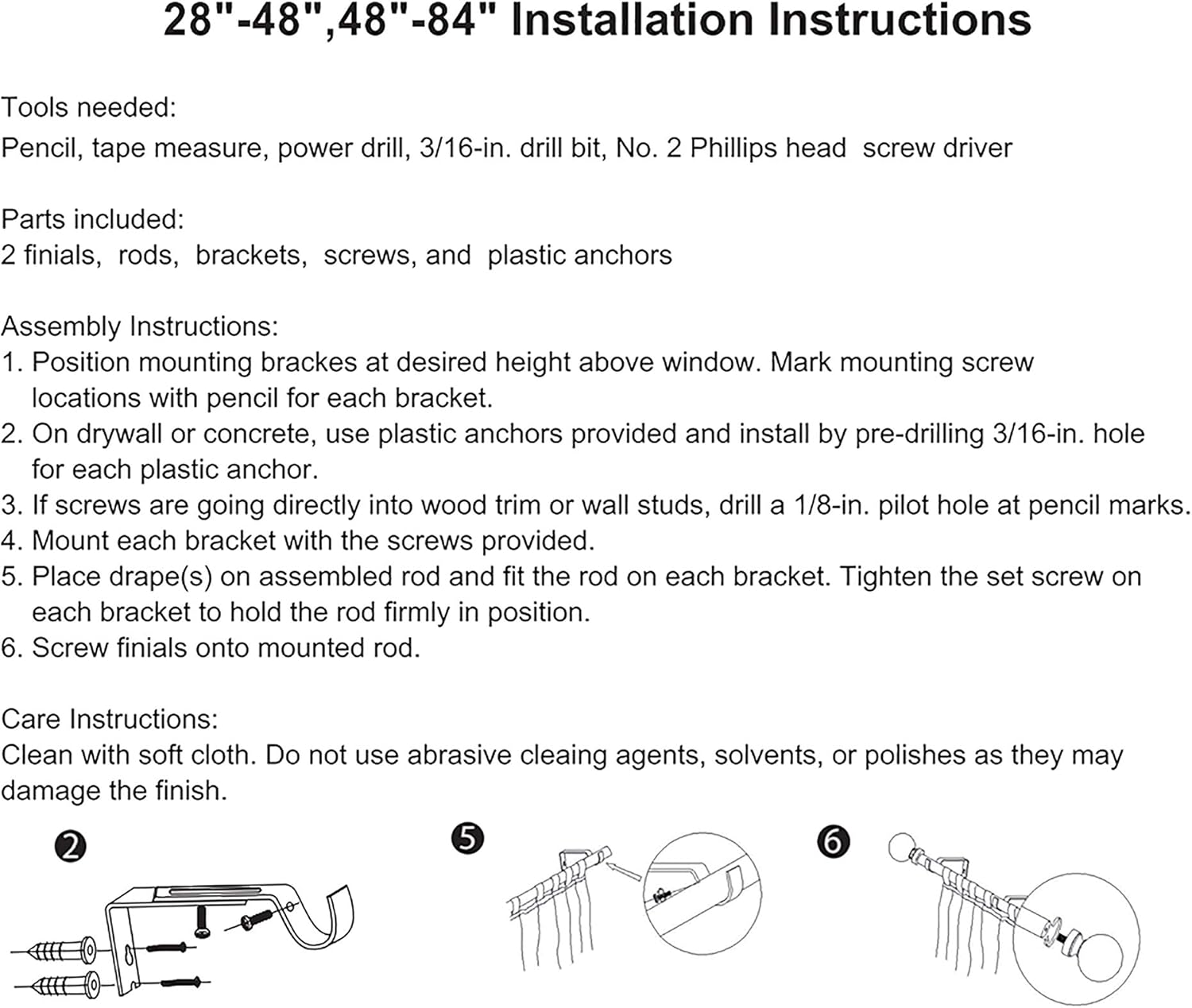 28"-48",48"-84" Installation Instructions

Tools needed:
Pencil, tape measure, power drill, 3/16-in. drill bit, No. 2 Phillips head screw driver

Parts included:
2 finials, rods, brackets, screws, and plastic anchors

Assembly Instructions:
1. Position mounting brackes at desired height above window. Mark mounting screw locations with pencil for each bracket.
2. On drywall or concrete, use plastic anchors provided and install by pre-drilling 3/16-in. hole for each plastic anchor.
3. If screws are going directly into wood trim or wall studs, drill a 1/8-in. pilot hole at pencil marks.
4. Mount each bracket with the screws provided.
5. Place drape(s) on assembled rod and fit the rod on each bracket. Tighten the set screw on each bracket to hold the rod firmly in position.
6. Screw finials onto mounted rod.

Care Instructions:
Clean with soft cloth. Do not use abrasive cleaing agents, solvents, or polishes as they may damage the finish.

2

5

6