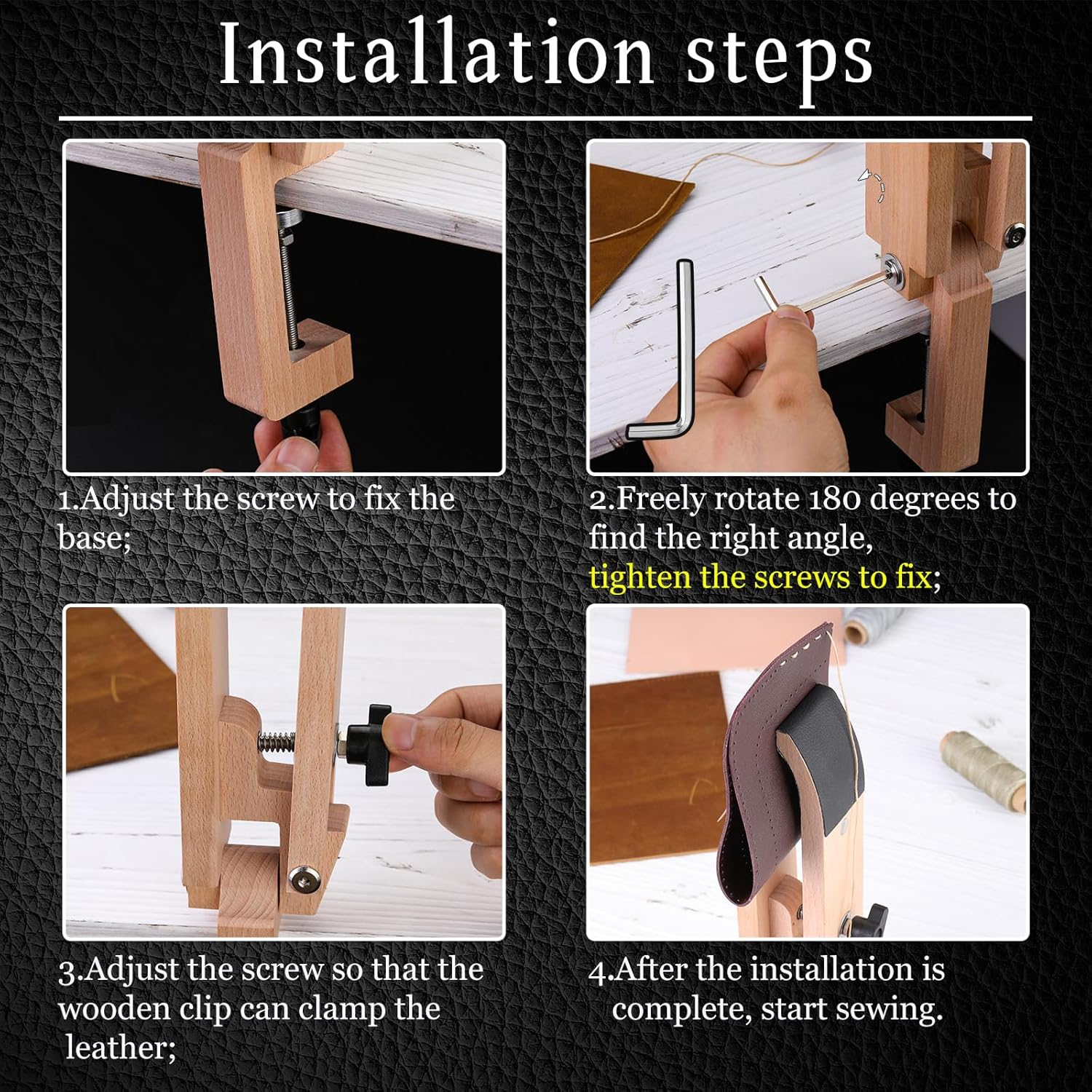 Installation steps

1.Adjust the screw to fix the base;

2.Freely rotate 180 degrees to find the right angle, tighten the screws to fix;

3.Adjust the screw so that the wooden clip can clamp the leather;

4.After the installation is complete, start sewing.