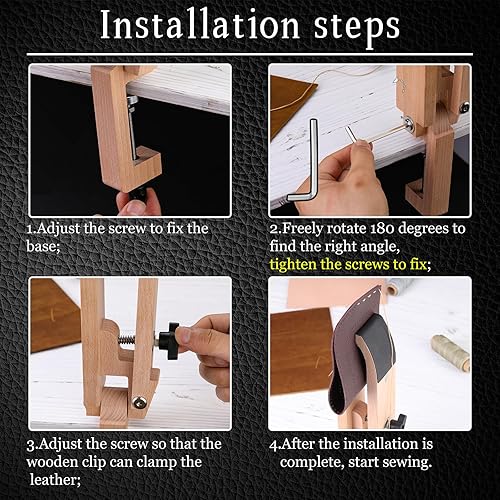 Installation steps

1.Adjust the screw to fix the base;

2.Freely rotate 180 degrees to find the right angle, tighten the screws to fix;

3.Adjust the screw so that the wooden clip can clamp the leather;

4.After the installation is complete, start sewing.