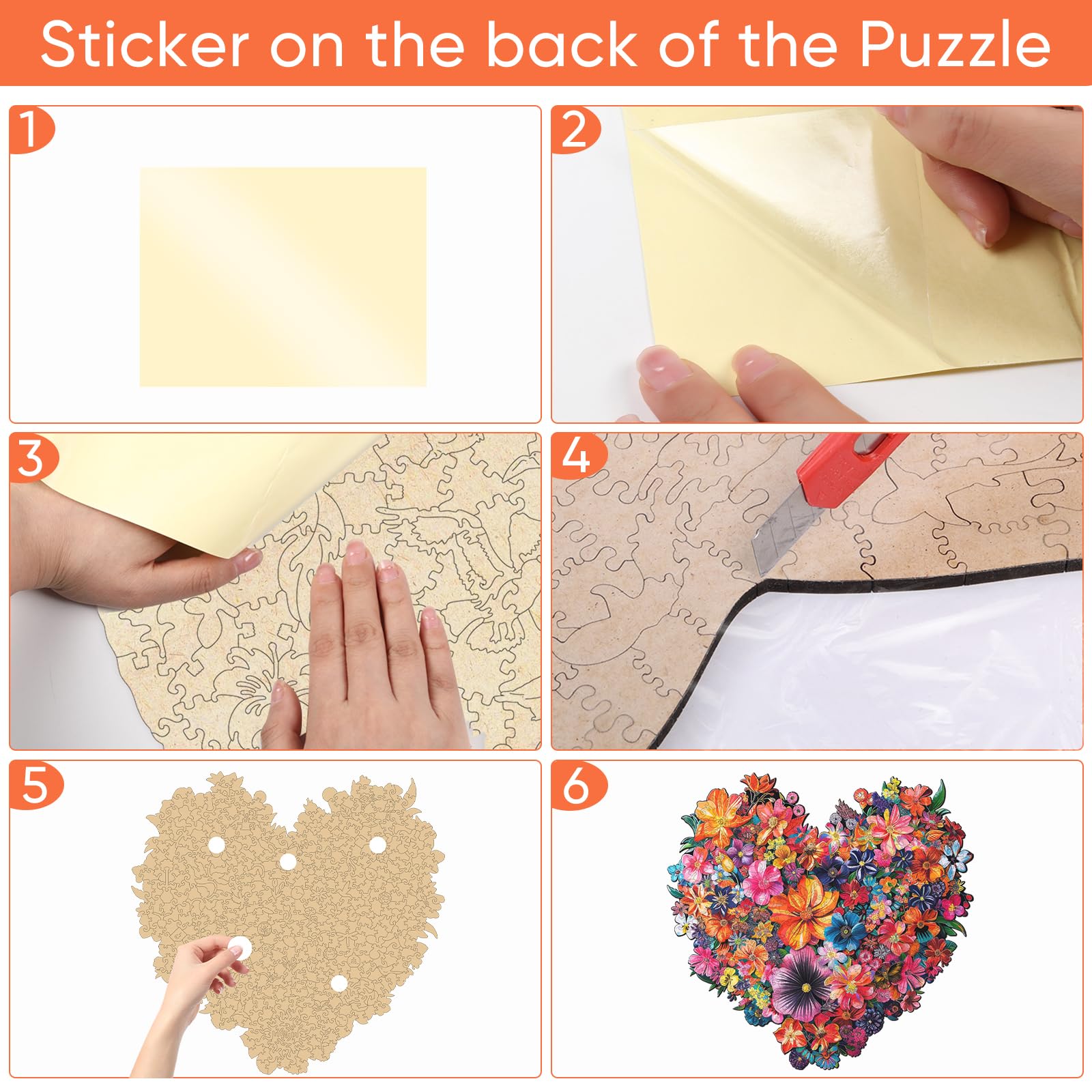 Sticker on the back of the Puzzle

1

2

3

4

5

6