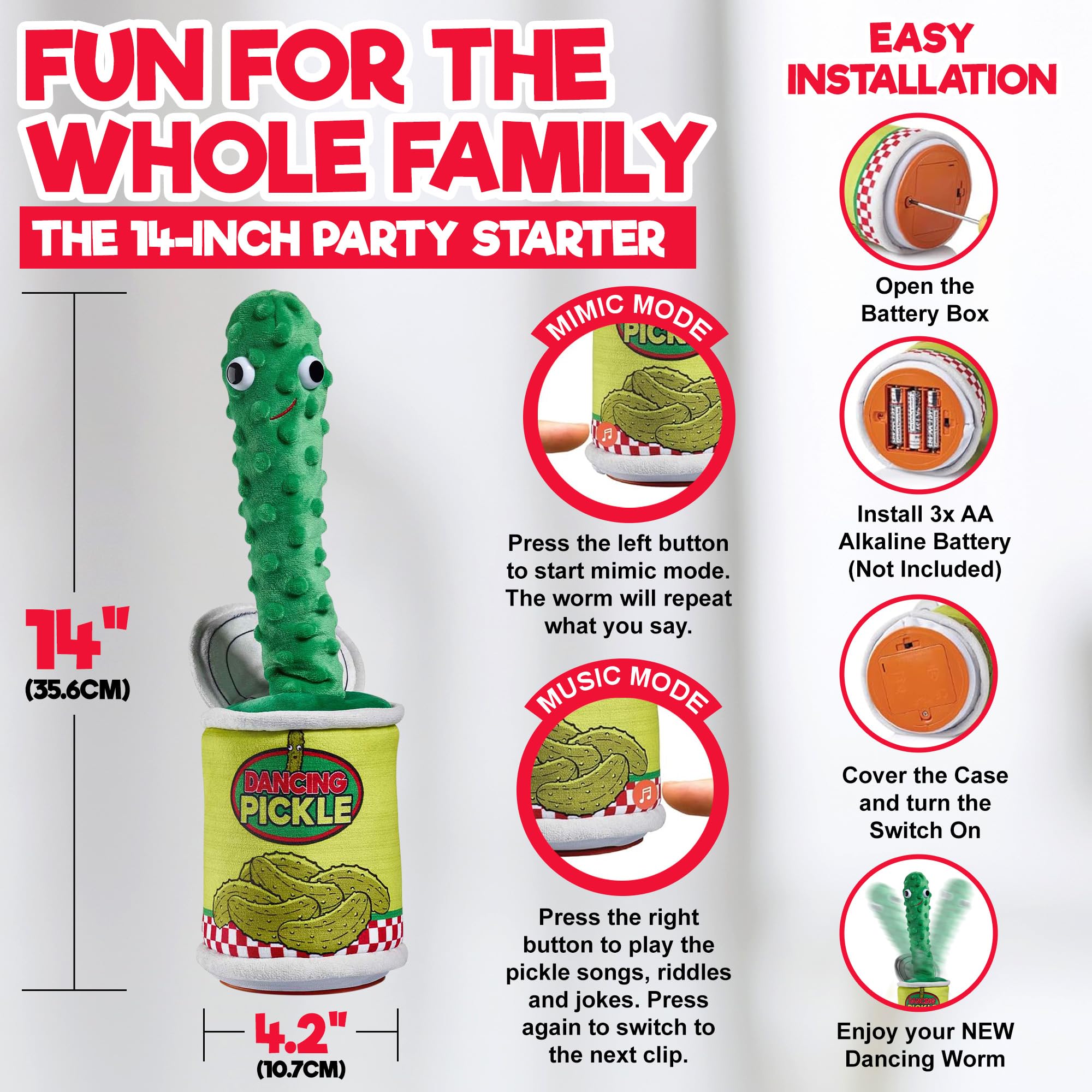 FUN FOR THE WHOLE FAMILY

THE 14-INCH PARTY STARTER

14"
(35.6CM)

DANCING PICKLE

4.2"
(10.7CM)

MIMIC MODE

PICKLE

Press the left button to start mimic mode. The worm will repeat what you say.

MUSIC MODE

Press the right button to play the pickle songs, riddles and jokes. Press again to switch to the next clip.

EASY INSTALLATION

Open the Battery Box

Install 3x AA Alkaline Battery (Not Included)

Cover the Case and turn the Switch On

DANCING PICKLE

Enjoy your NEW Dancing Worm