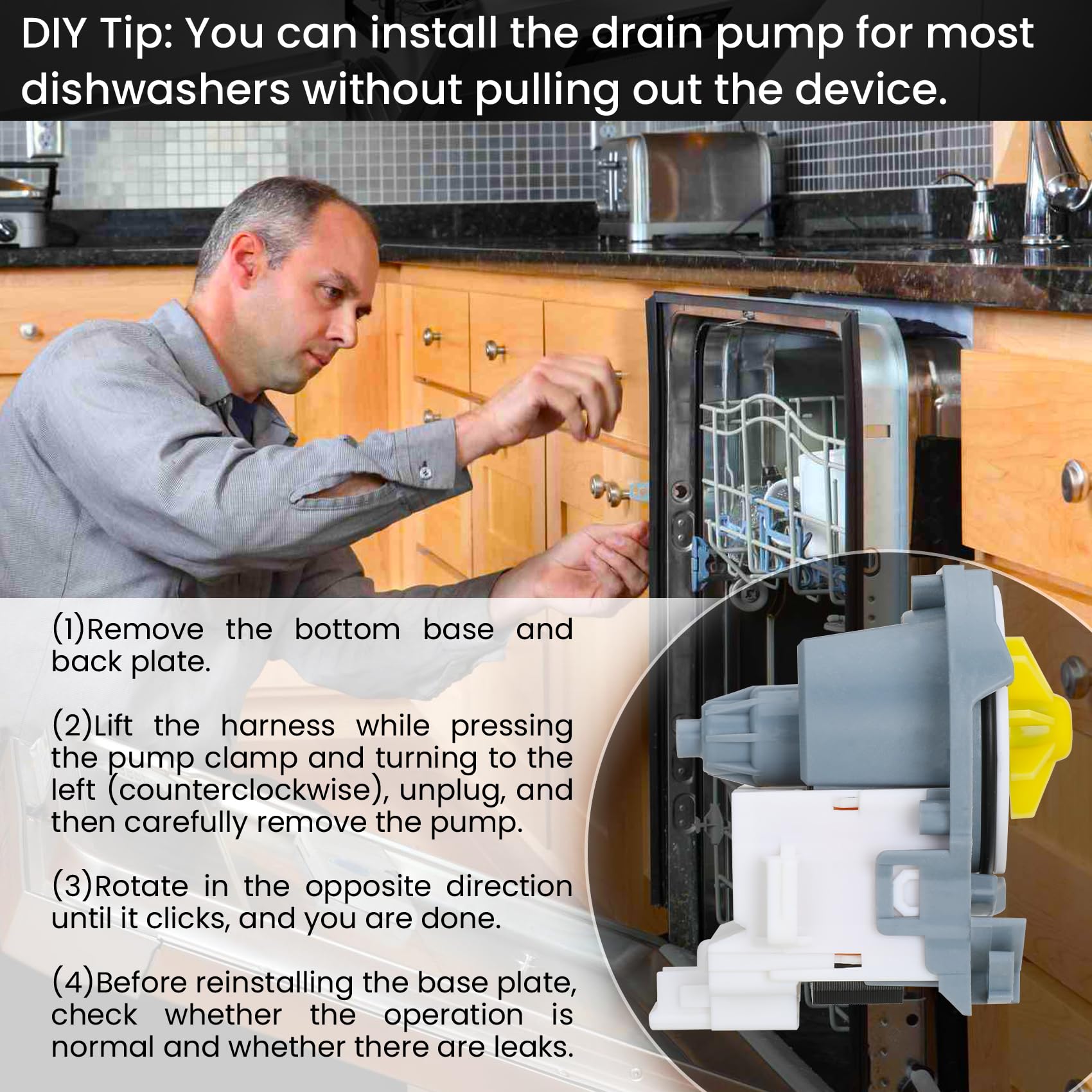 DIY Tip: You can install the drain pump for most dishwashers without pulling out the device.

(1)Remove the bottom base and back plate.

(2)Lift the harness while pressing the pump clamp and turning to the left (counterclockwise), unplug, and then carefully remove the pump.

(3)Rotate in the opposite direction until it clicks, and you are done.

(4)Before reinstalling the base plate, check whether the operation is normal and whether there are leaks.