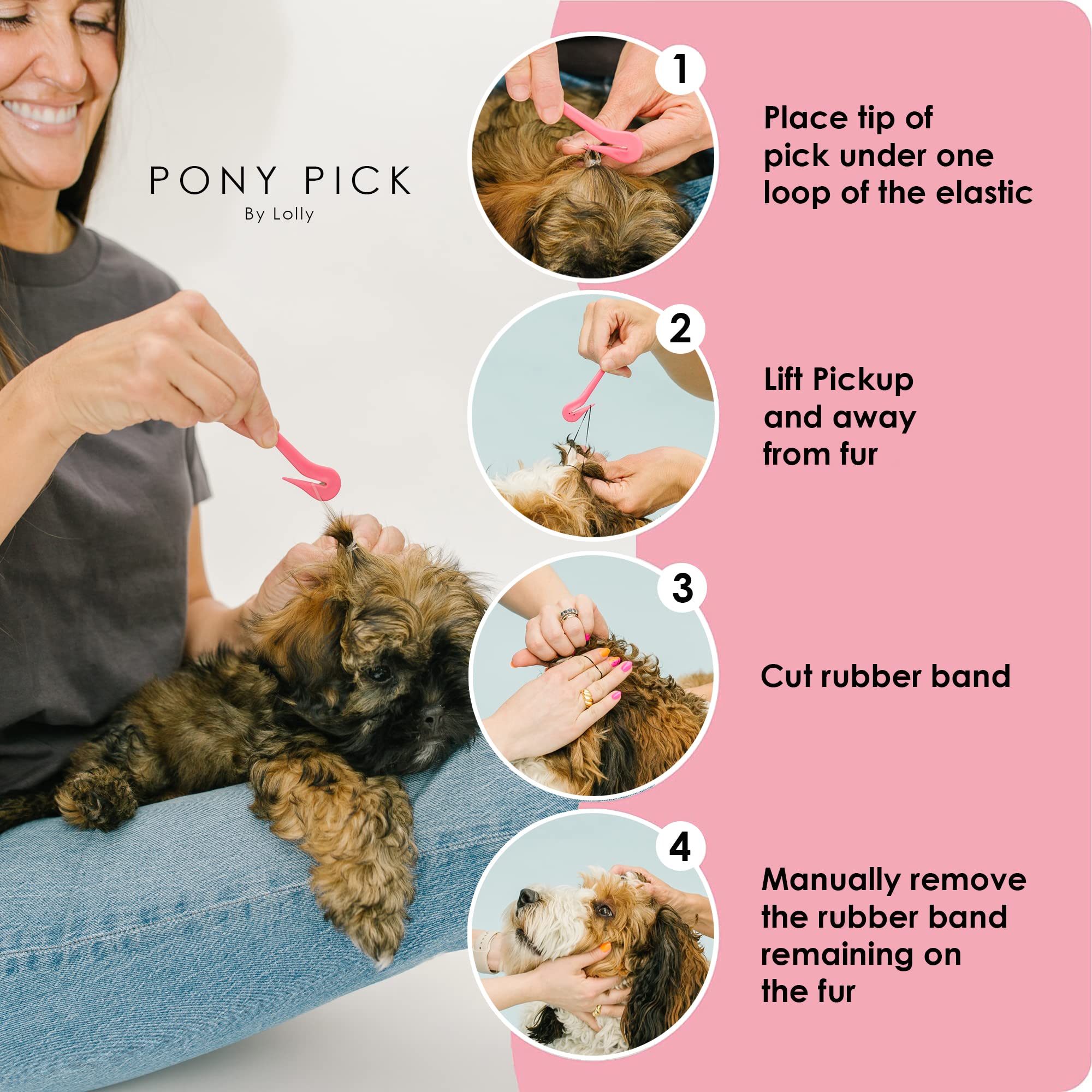 PONY PICK
By Lolly

1
Place tip of pick under one loop of the elastic

2
Lift Pickup and away from fur

3
Cut rubber band

4
Manually remove the rubber band remaining on the fur