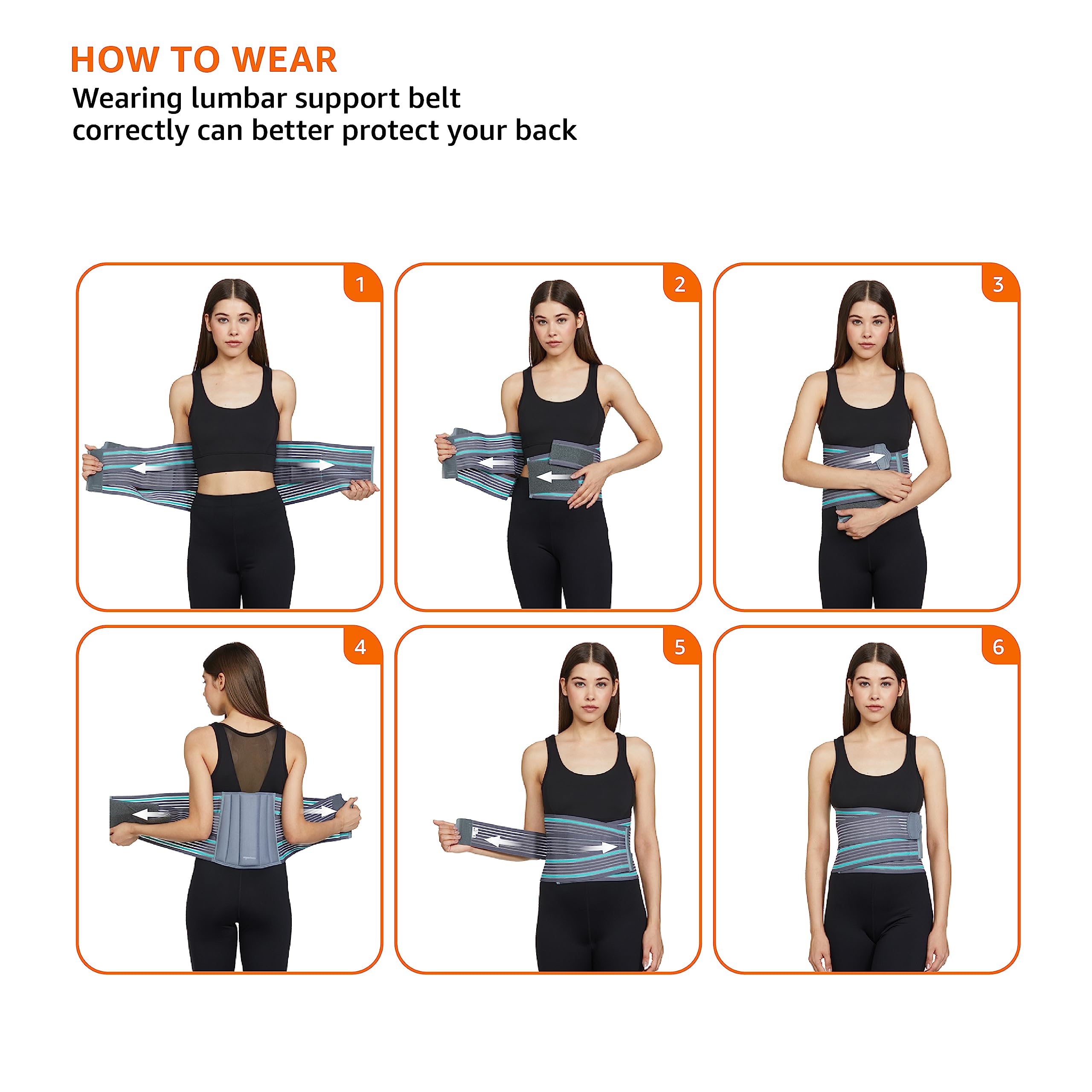 HOW TO WEAR
Wearing lumbar support belt correctly can better protect your back

1

2

3

4

5

6