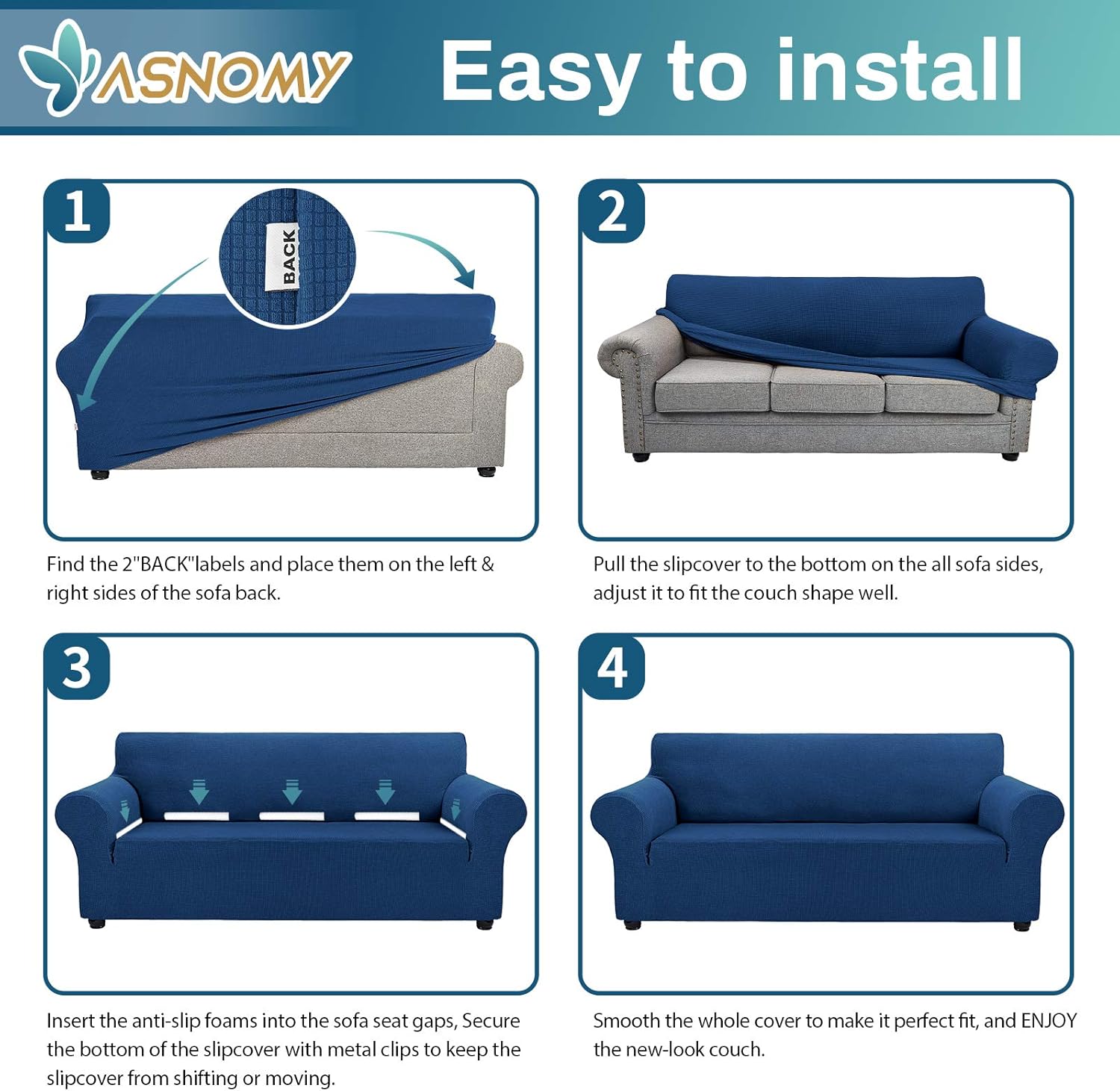 ASNOMY

Easy to install

1

BACK

Find the 2"BACK"labels and place them on the left & right sides of the sofa back.

2

Pull the slipcover to the bottom on the all sofa sides, adjust it to fit the couch shape well.

3

Insert the anti-slip foams into the sofa seat gaps, Secure the bottom of the slipcover with metal clips to keep the slipcover from shifting or moving.

4

Smooth the whole cover to make it perfect fit, and ENJOY the new-look couch.