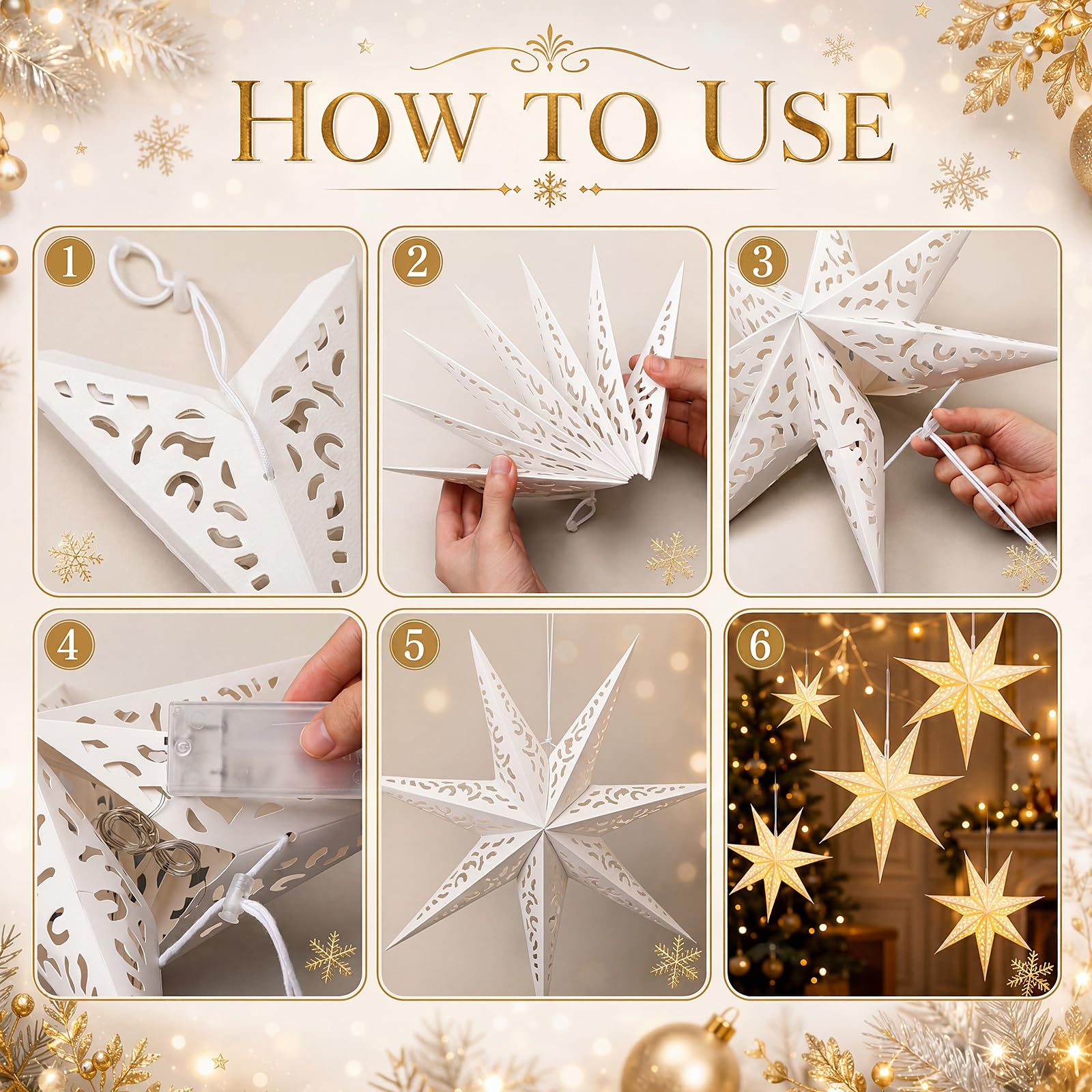 HOW TO USE

1

2

3

4

5

6