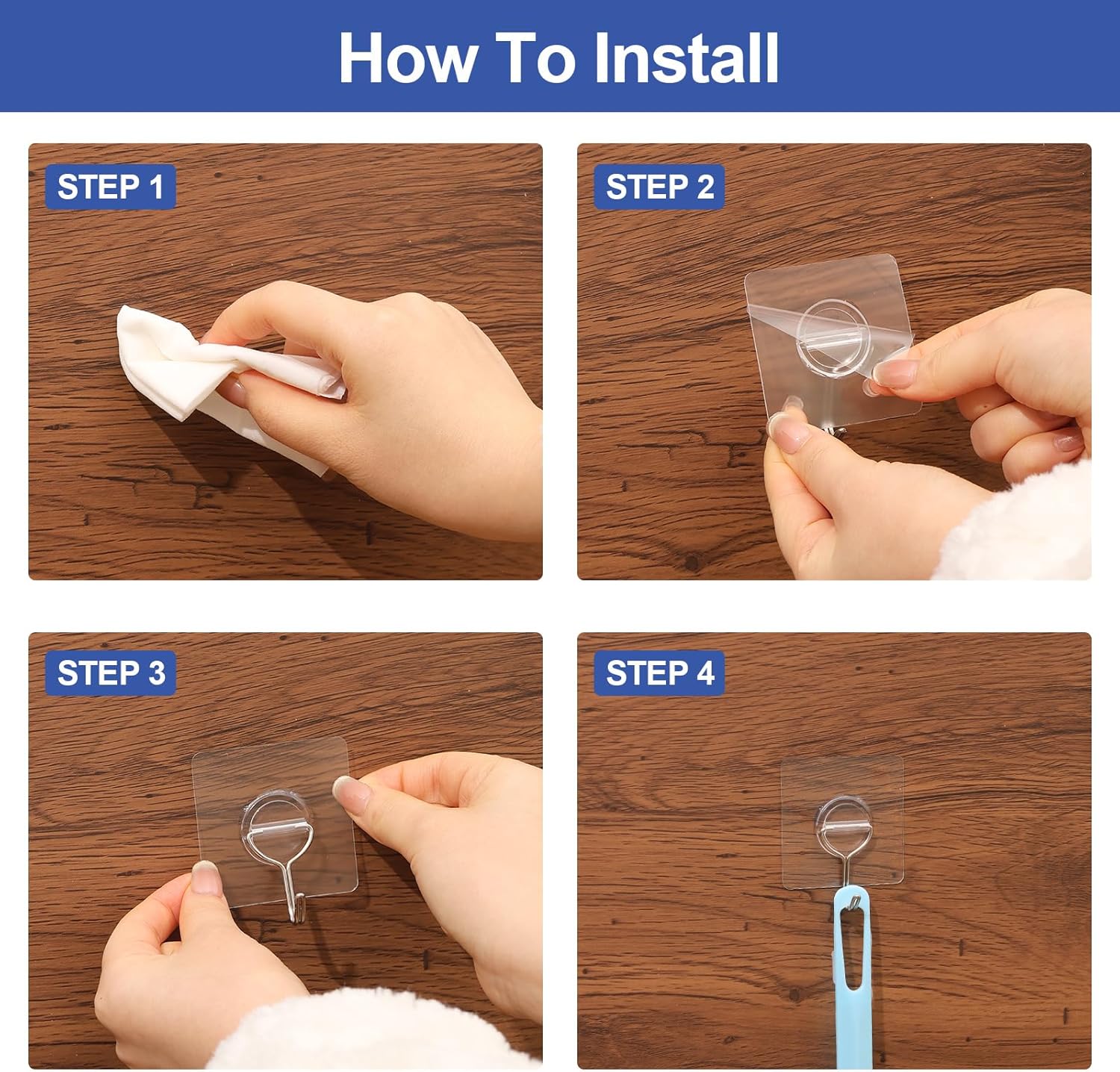 How To Install

STEP 1

STEP 2

STEP 3

STEP 4