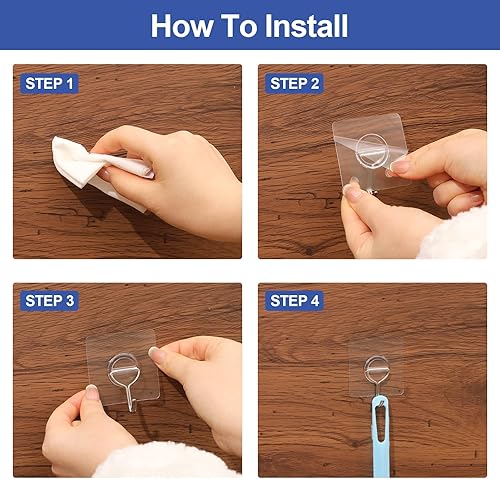 How To Install

STEP 1

STEP 2

STEP 3

STEP 4