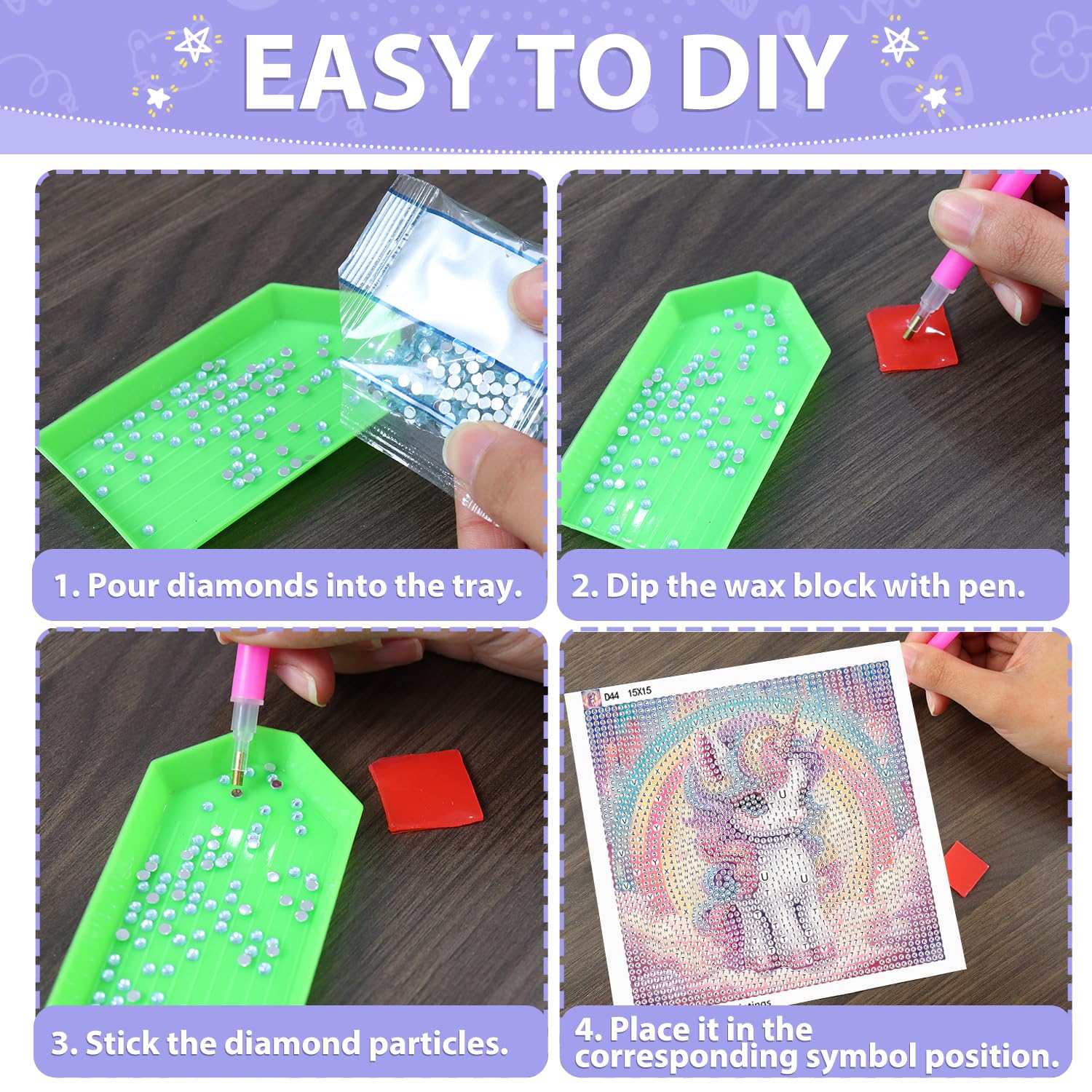 EASY TO DIY

1. Pour diamonds into the tray.

2. Dip the wax block with pen.

3. Stick the diamond particles.

D44 15X15

4. Place it in the corresponding symbol position.