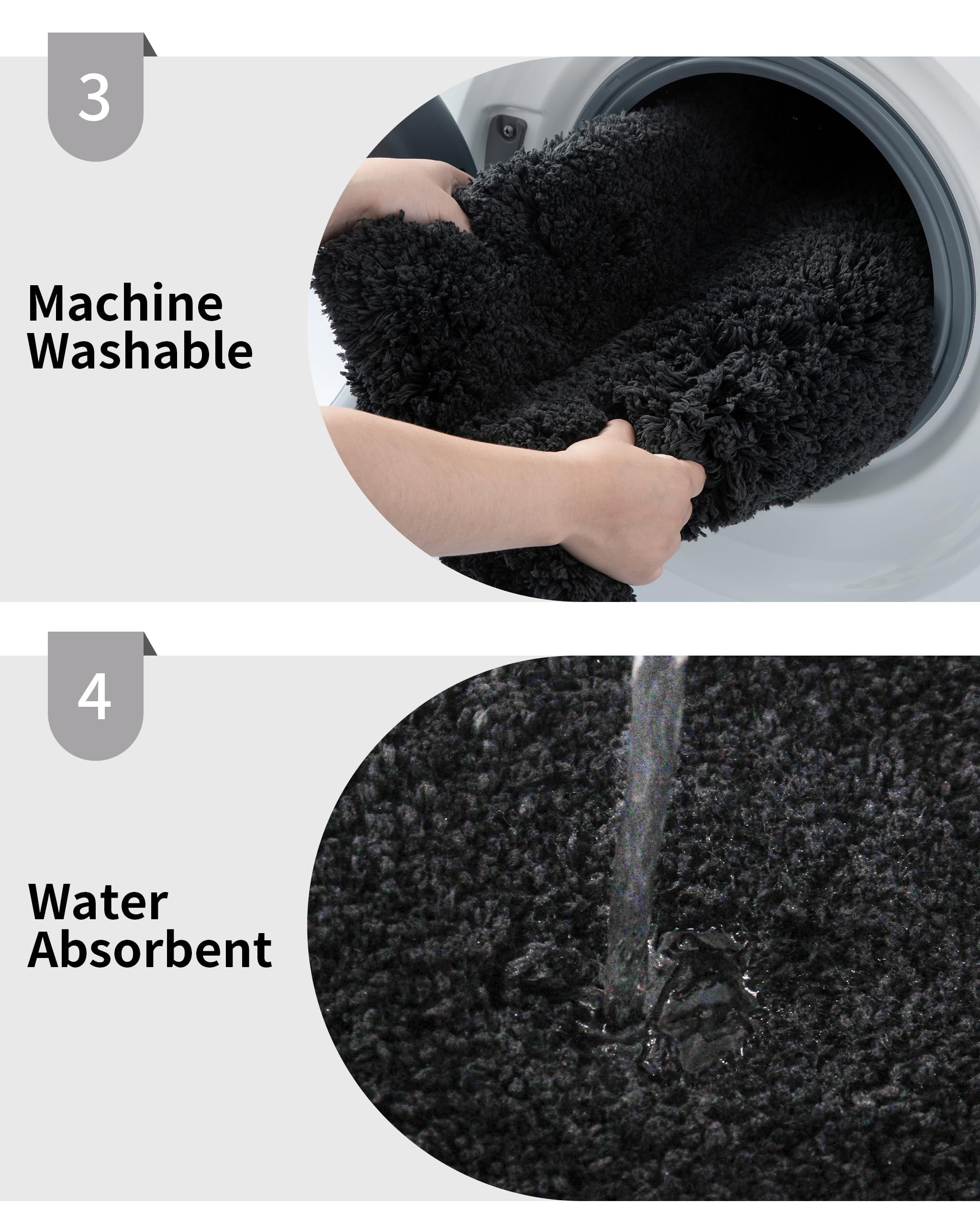 3

Machine Washable

4

Water Absorbent