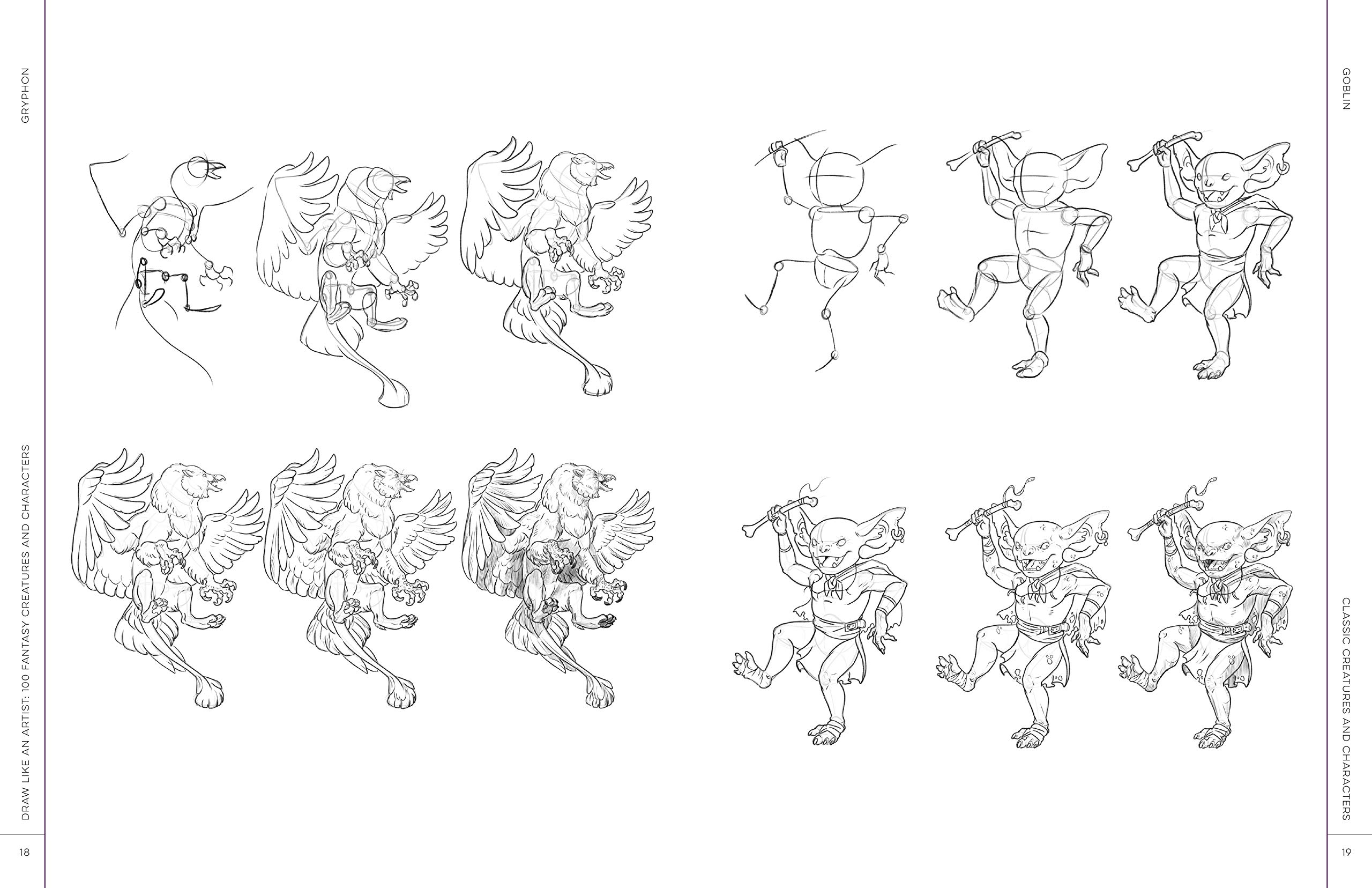 GRYPHON

DRAW LIKE AN ARTIST: 100 FANTASY CREATURES AND CHARACTERS

18

GOBLIN

CLASSIC CREATURES AND CHARACTERS

19