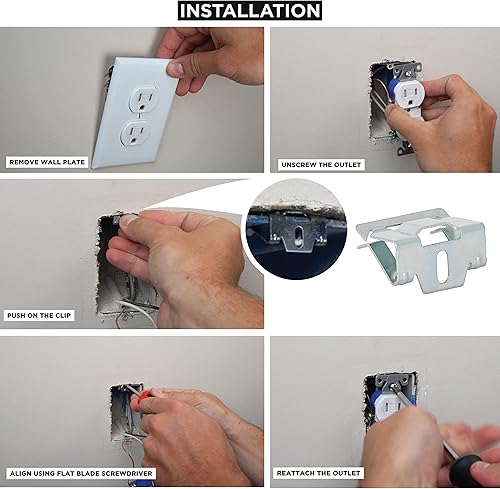 INSTALLATION

REMOVE WALL PLATE

UNSCREW THE OUTLET

PUSH ON THE CLIP

ALIGN USING FLAT BLADE SCREWDRIVER

REATTACH THE OUTLET