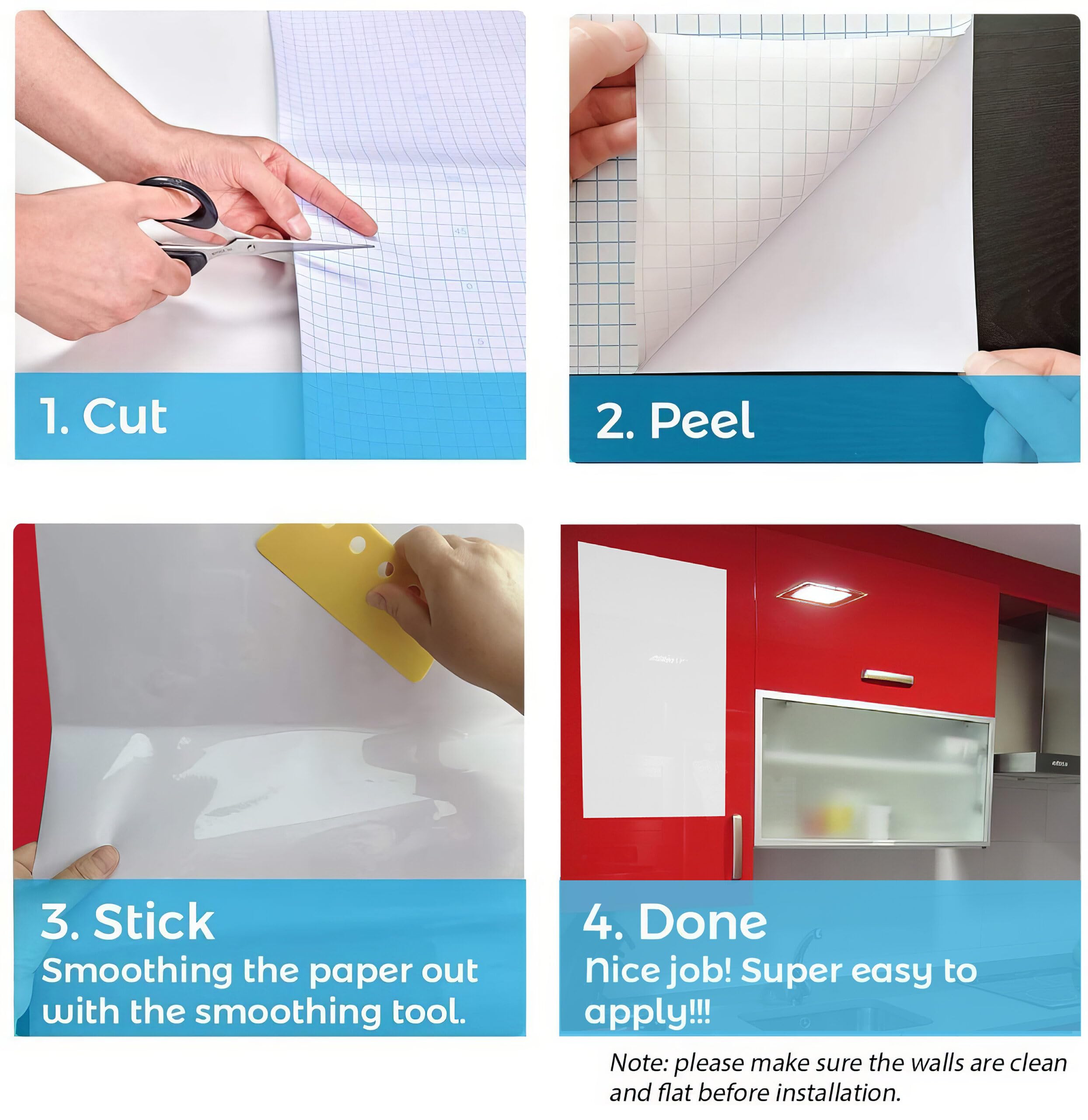 1. Cut

2. Peel

3. Stick
Smoothing the paper out with the smoothing tool.

4. Done
Nice job! Super easy to apply!!!

Note: please make sure the walls are clean and flat before installation.