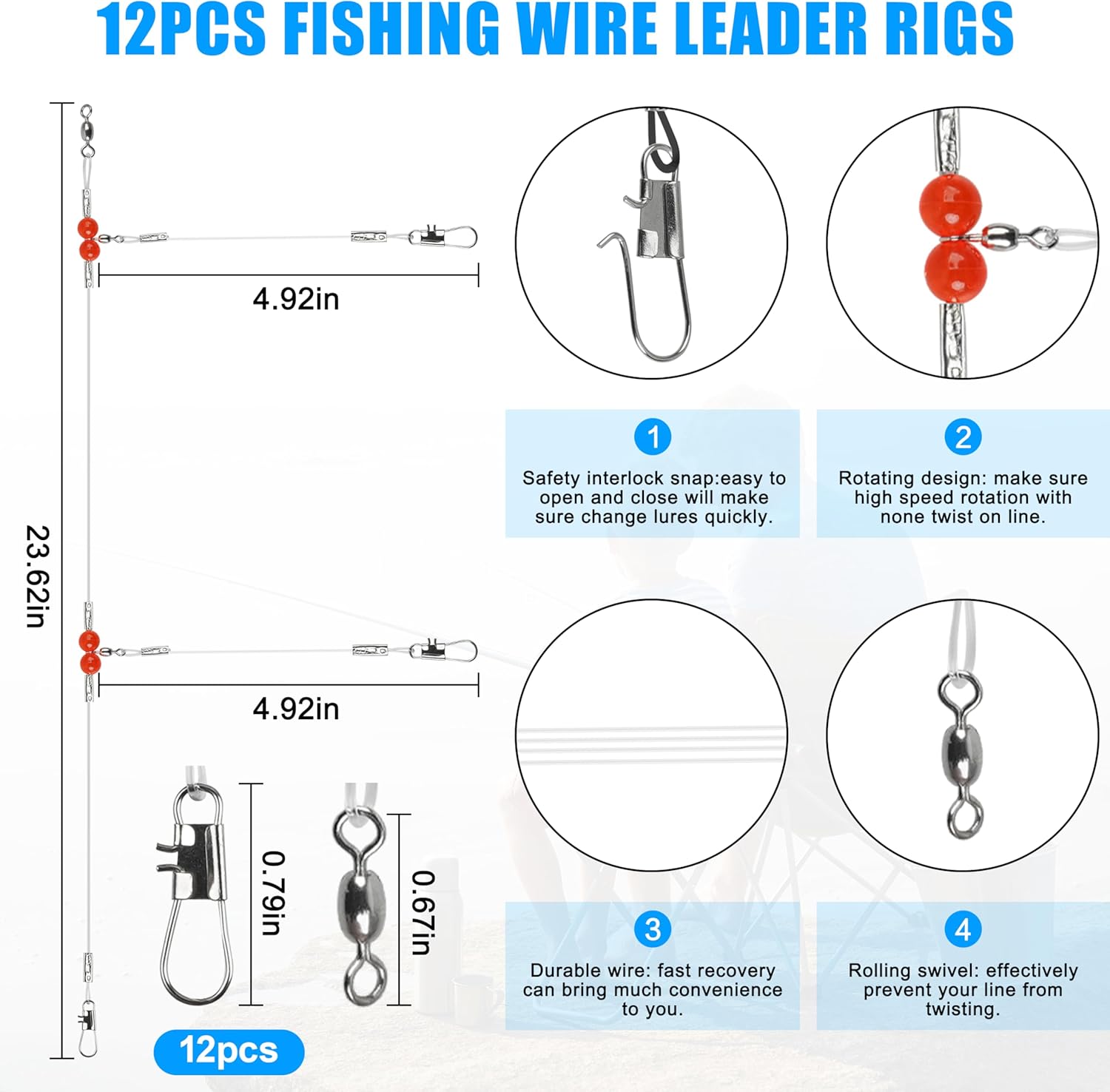 12PCS FISHING WIRE LEADER RIGS

23.62in

4.92in

4.92in

0.79in

0.67in

12pcs

1

Safety interlock snap:easy to open and close will make sure change lures quickly.

2

Rotating design: make sure high speed rotation with none twist on line.

3

Durable wire: fast recovery can bring much convenience to you.

4

Rolling swivel: effectively prevent your line from twisting.