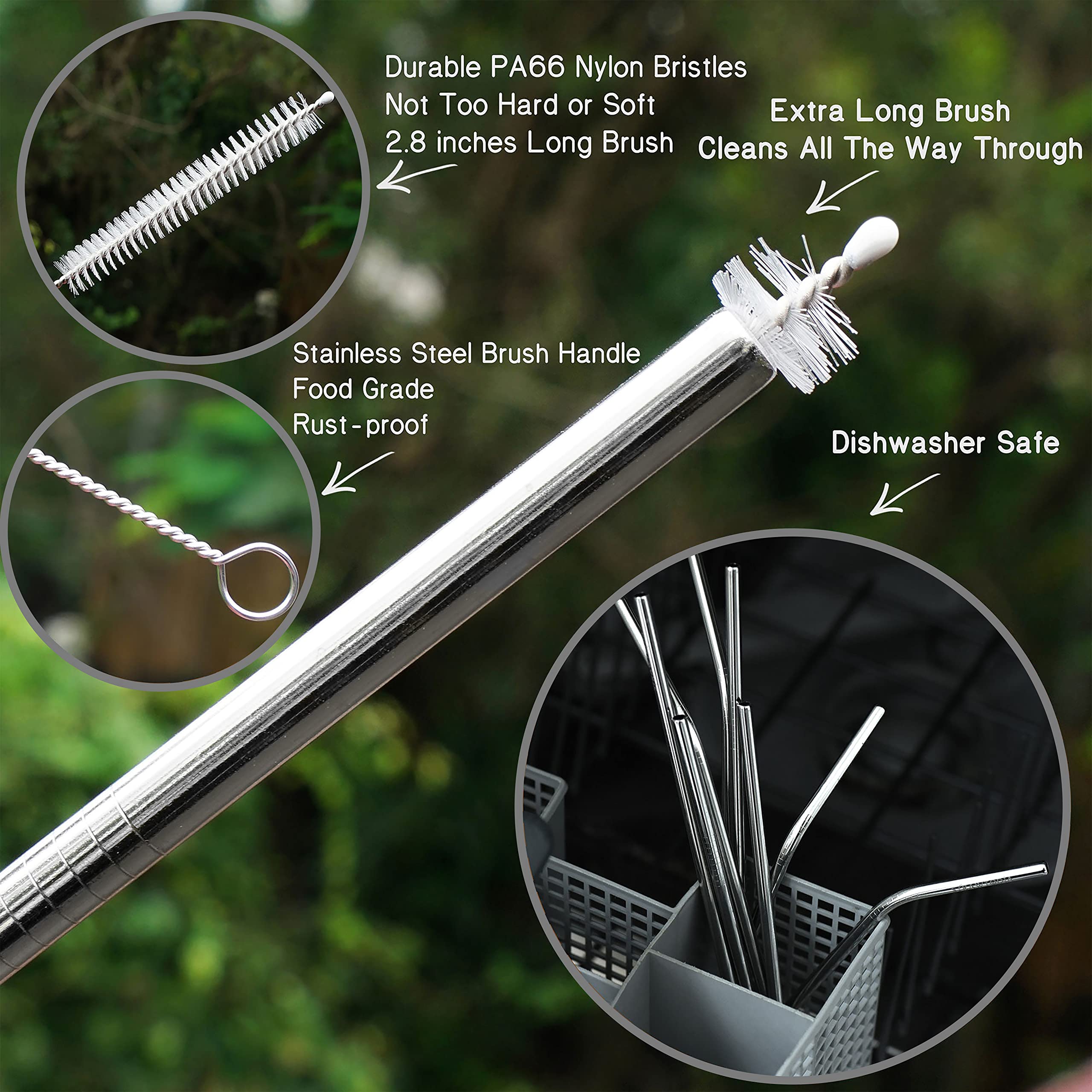 Durable PA66 Nylon Bristles
Not Too Hard or Soft
2.8 inches Long Brush

Extra Long Brush
Cleans All The Way Through

Stainless Steel Brush Handle
Food Grade
Rust-proof

Dishwasher Safe