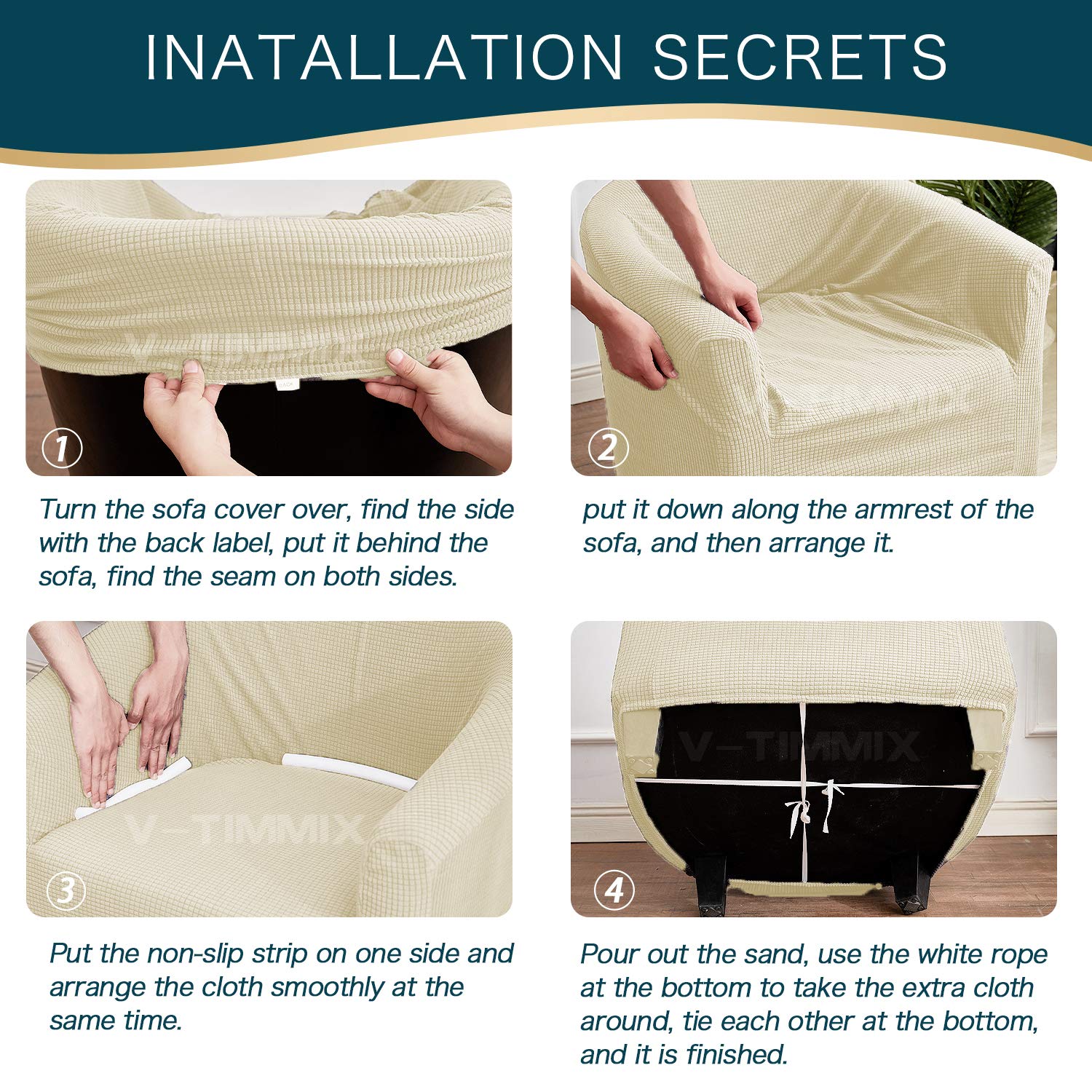 INATALLATION SECRETS

1

Turn the sofa cover over, find the side with the back label, put it behind the sofa, find the seam on both sides.

2

put it down along the armrest of the sofa, and then arrange it.

V-TIMMIX

3

Put the non-slip strip on one side and arrange the cloth smoothly at the same time.

V-TIMMIX

4

Pour out the sand, use the white rope at the bottom to take the extra cloth around, tie each other at the bottom, and it is finished.