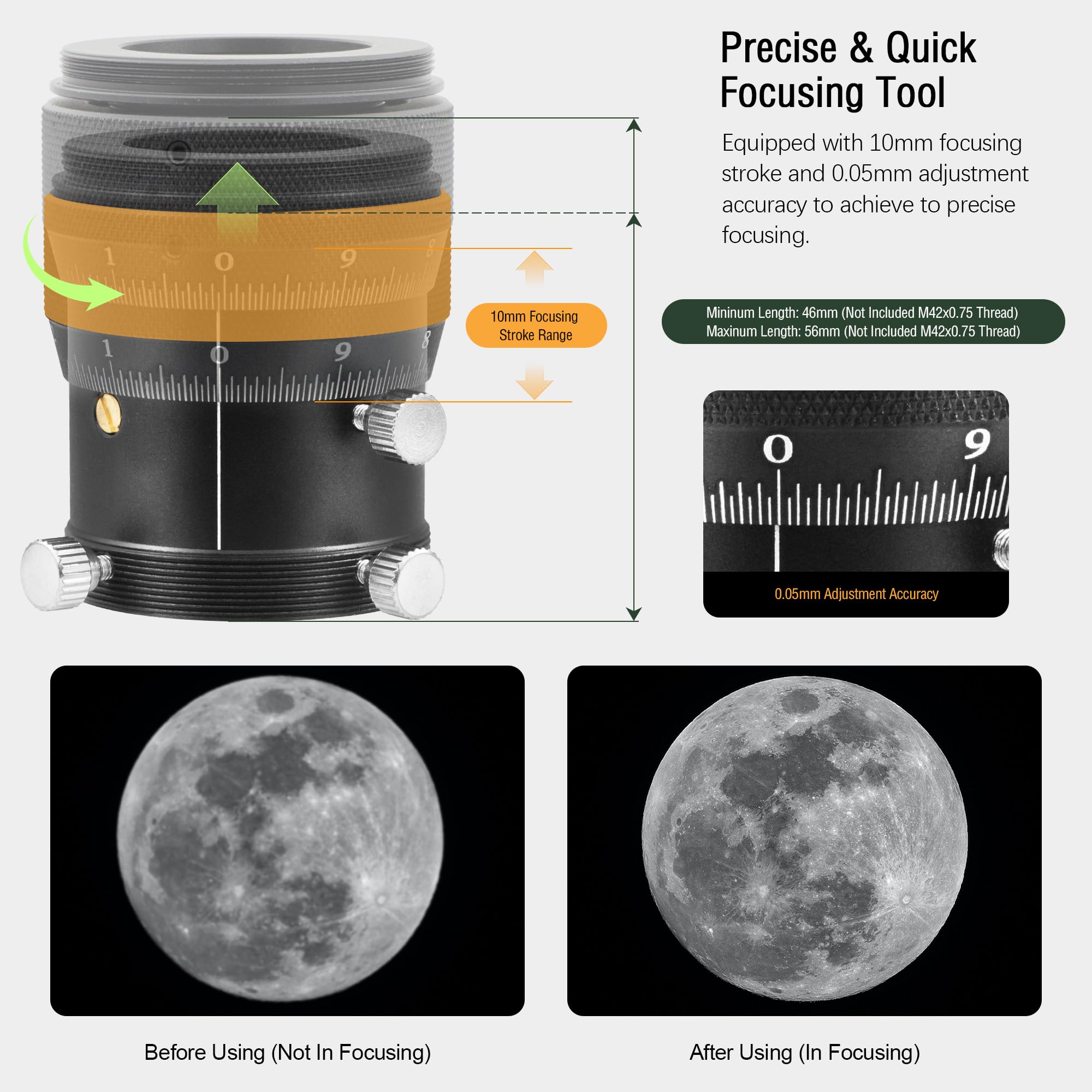 Precise & Quick Focusing Tool

Equipped with 10mm focusing stroke and 0.05mm adjustment accuracy to achieve to precise focusing.

1 0 9 8

10mm Focusing Stroke Range

1 0 9 8

Mininum Length: 46mm (Not Included M42x0.75 Thread)
Maxinum Length: 56mm (Not Included M42x0.75 Thread)

0 9

0.05mm Adjustment Accuracy

Before Using (Not In Focusing)

After Using (In Focusing)