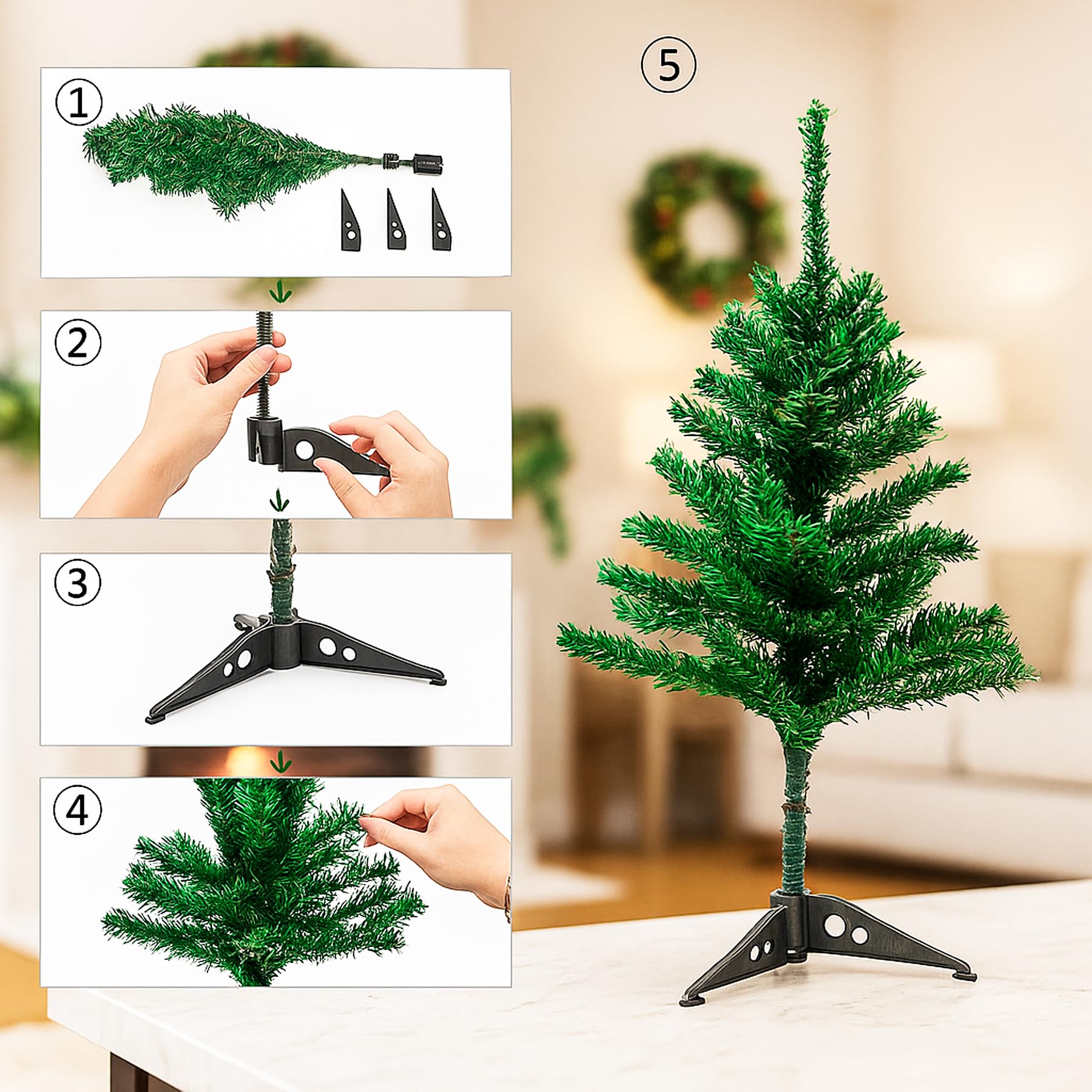 ①

②

③

④

⑤