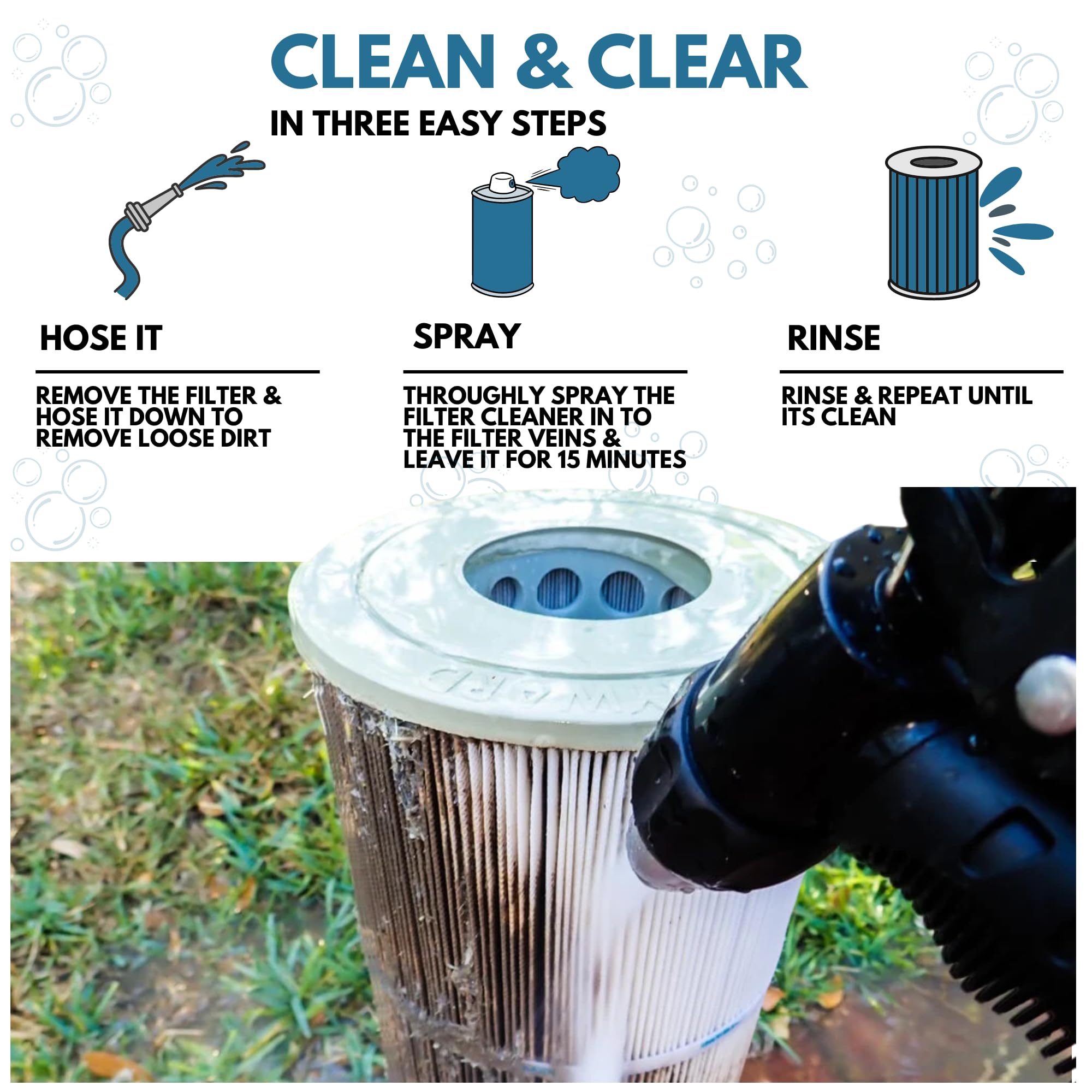 CLEAN & CLEAR

IN THREE EASY STEPS

HOSE IT

REMOVE THE FILTER & HOSE IT DOWN TO REMOVE LOOSE DIRT

SPRAY

THROUGHLY SPRAY THE FILTER CLEANER IN TO THE FILTER VEINS & LEAVE IT FOR 15 MINUTES

RINSE

RINSE & REPEAT UNTIL ITS CLEAN