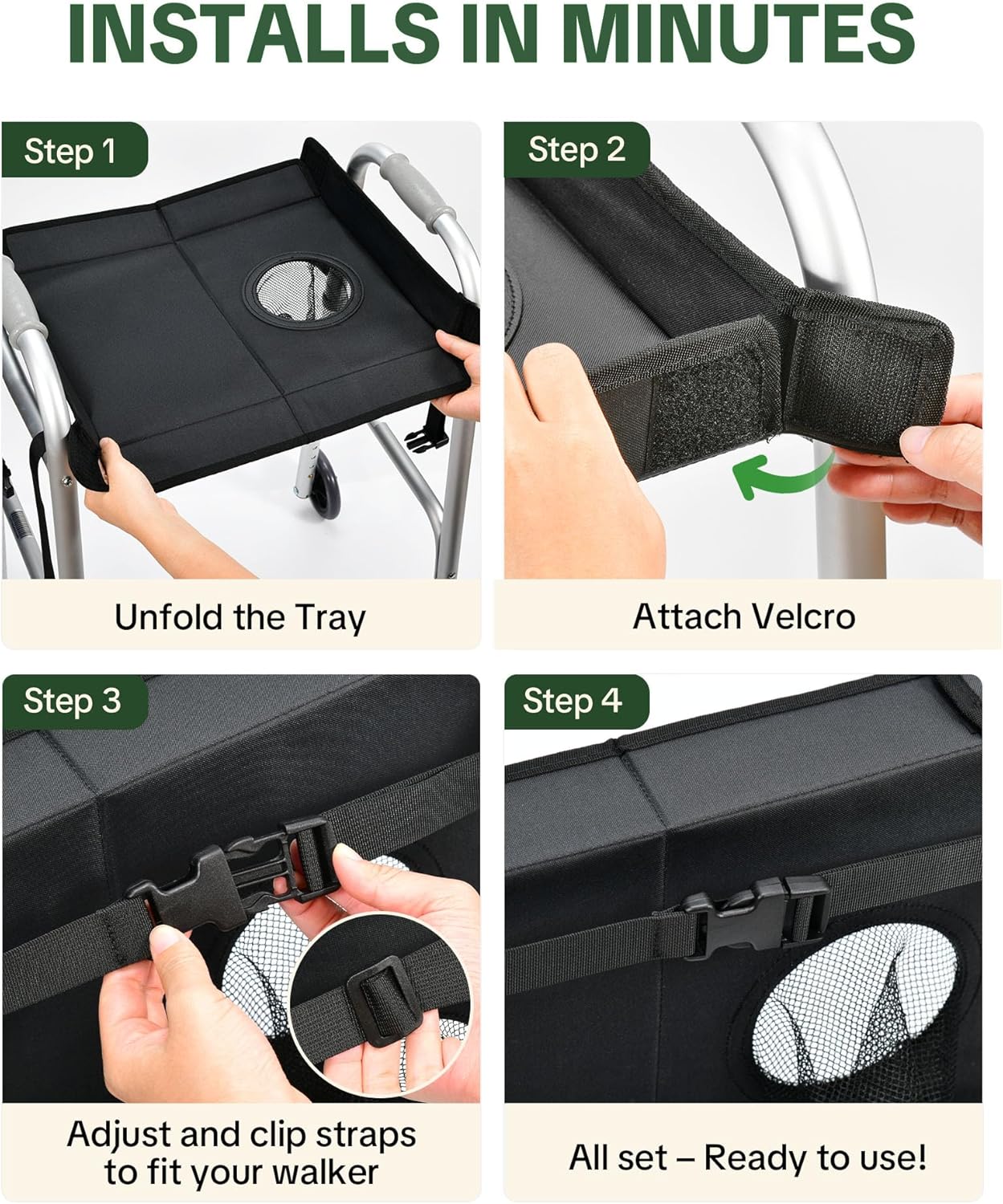 INSTALLS IN MINUTES

Step 1

Unfold the Tray

Step 2

Attach Velcro

Step 3

Adjust and clip straps to fit your walker

Step 4

All set – Ready to use!