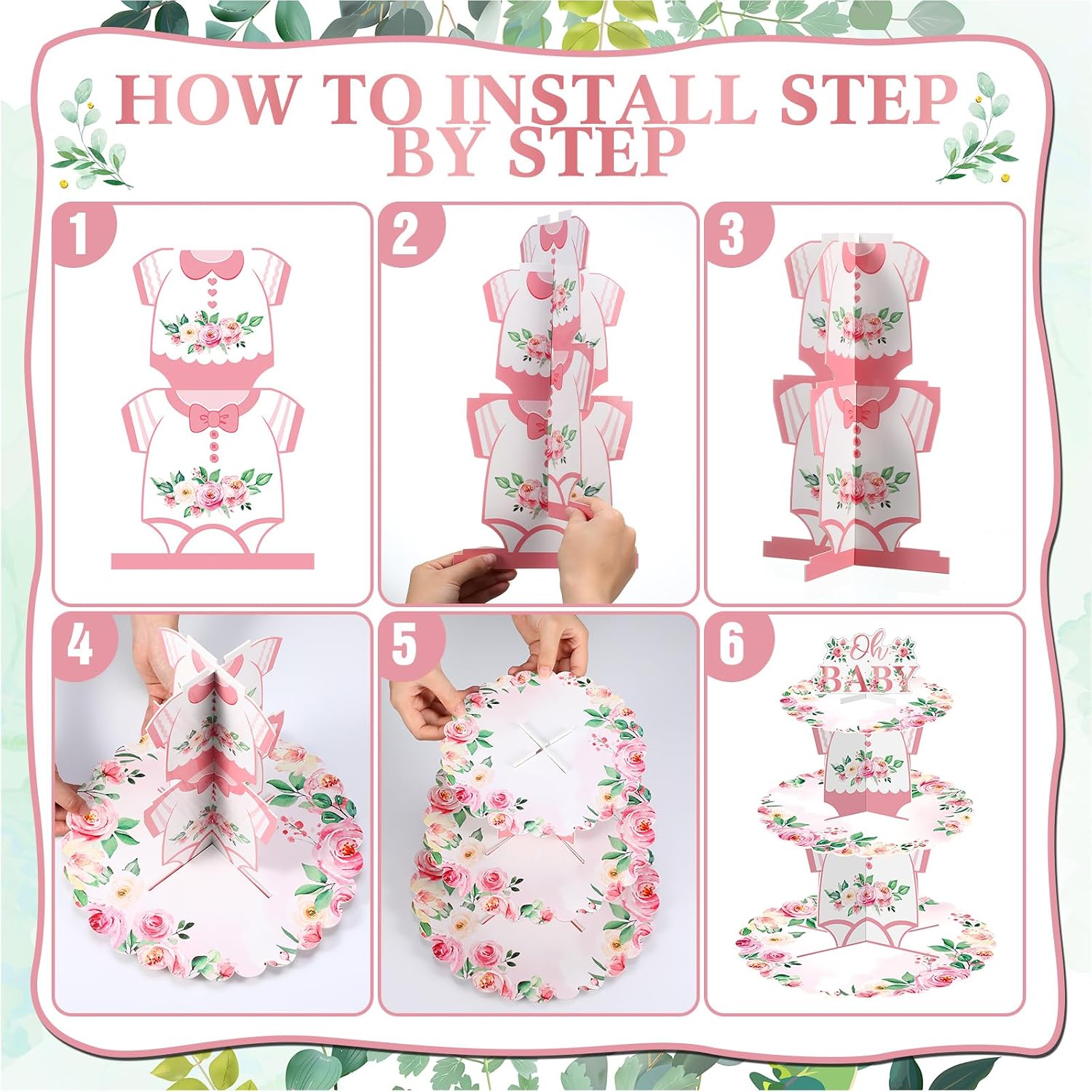 HOW TO INSTALL STEP BY STEP

1

2

3

4

5

6

Oh BABY