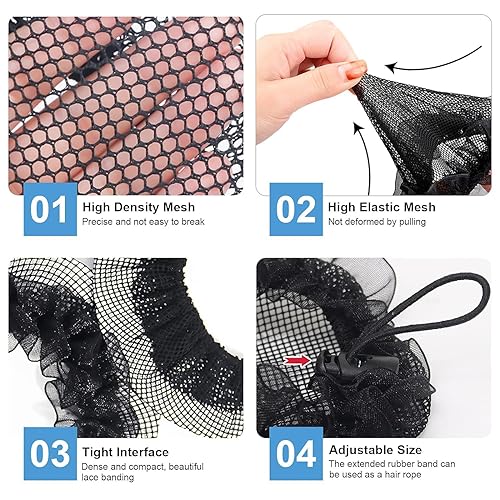 01 High Density Mesh
Precise and not easy to break

02 High Elastic Mesh
Not deformed by pulling

03 Tight Interface
Dense and compact, beautiful lace banding

04 Adjustable Size
The extended rubber band can be used as a hair rope