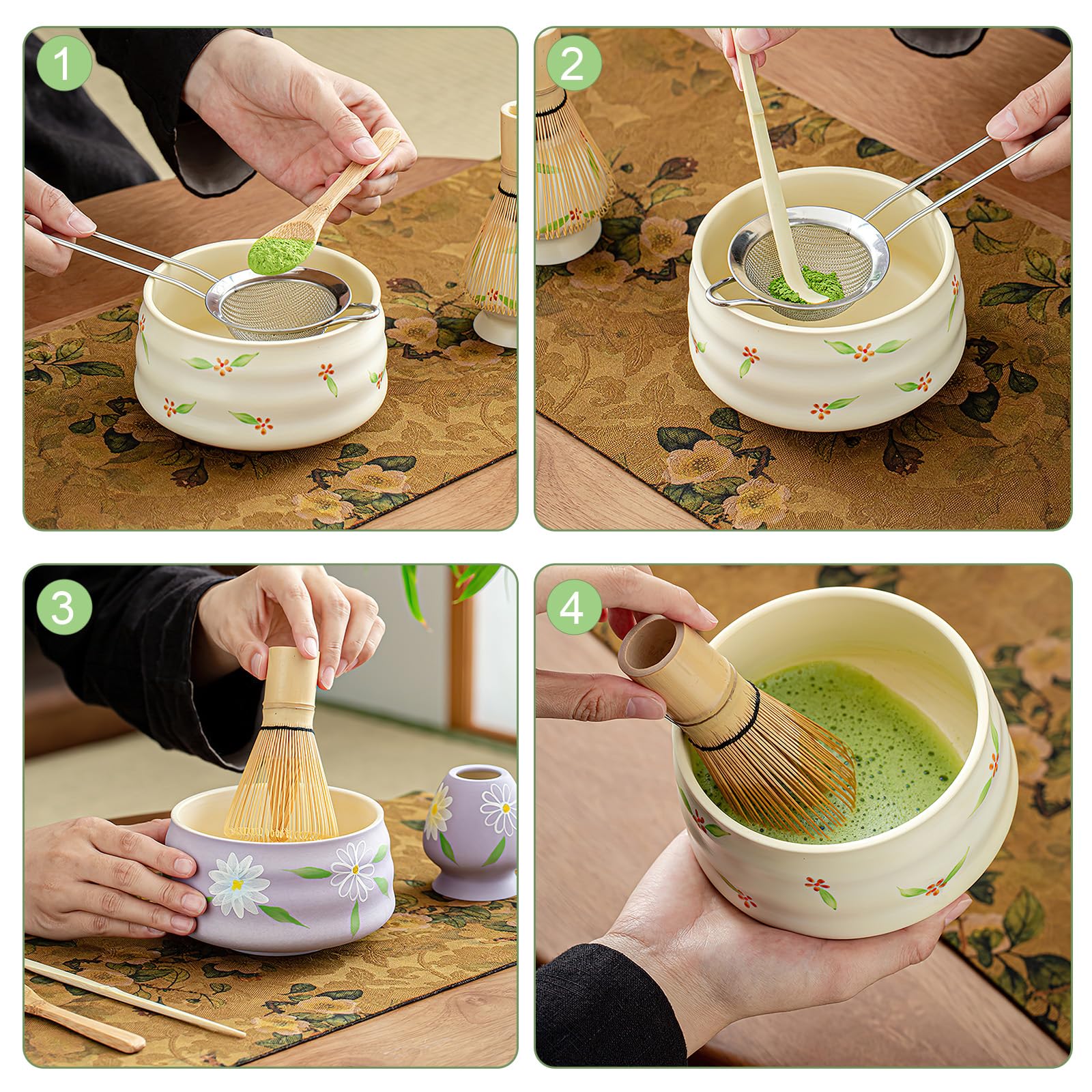 1

2

3

4