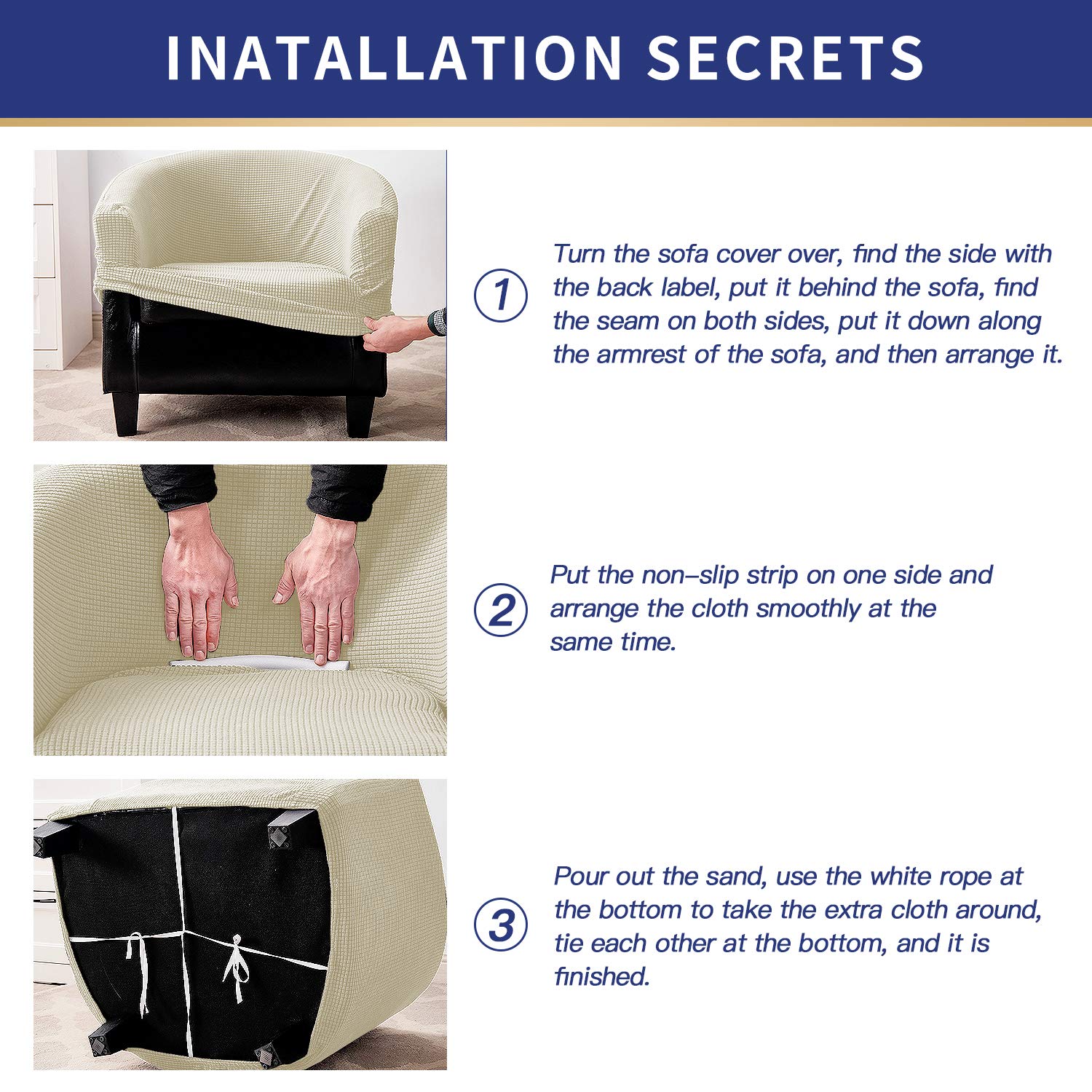 INATALLATION SECRETS

1

Turn the sofa cover over, find the side with the back label, put it behind the sofa, find the seam on both sides, put it down along the armrest of the sofa, and then arrange it.

2

Put the non–slip strip on one side and arrange the cloth smoothly at the same time.

3

Pour out the sand, use the white rope at the bottom to take the extra cloth around, tie each other at the bottom, and it is finished.