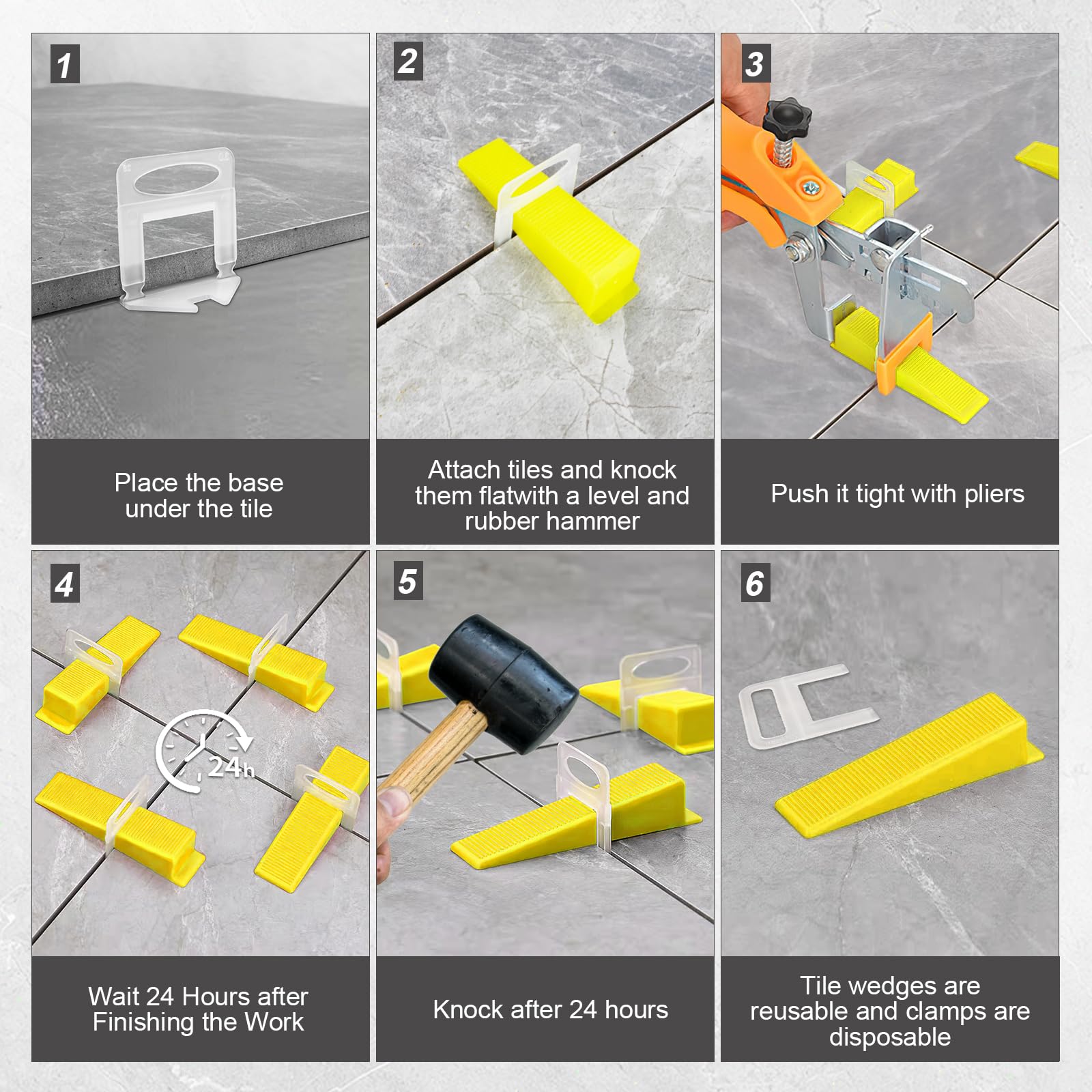 1

Place the base under the tile

2

Attach tiles and knock them flatwith a level and rubber hammer

3

Push it tight with pliers

4

24h

Wait 24 Hours after Finishing the Work

5

Knock after 24 hours

6

Tile wedges are reusable and clamps are disposable