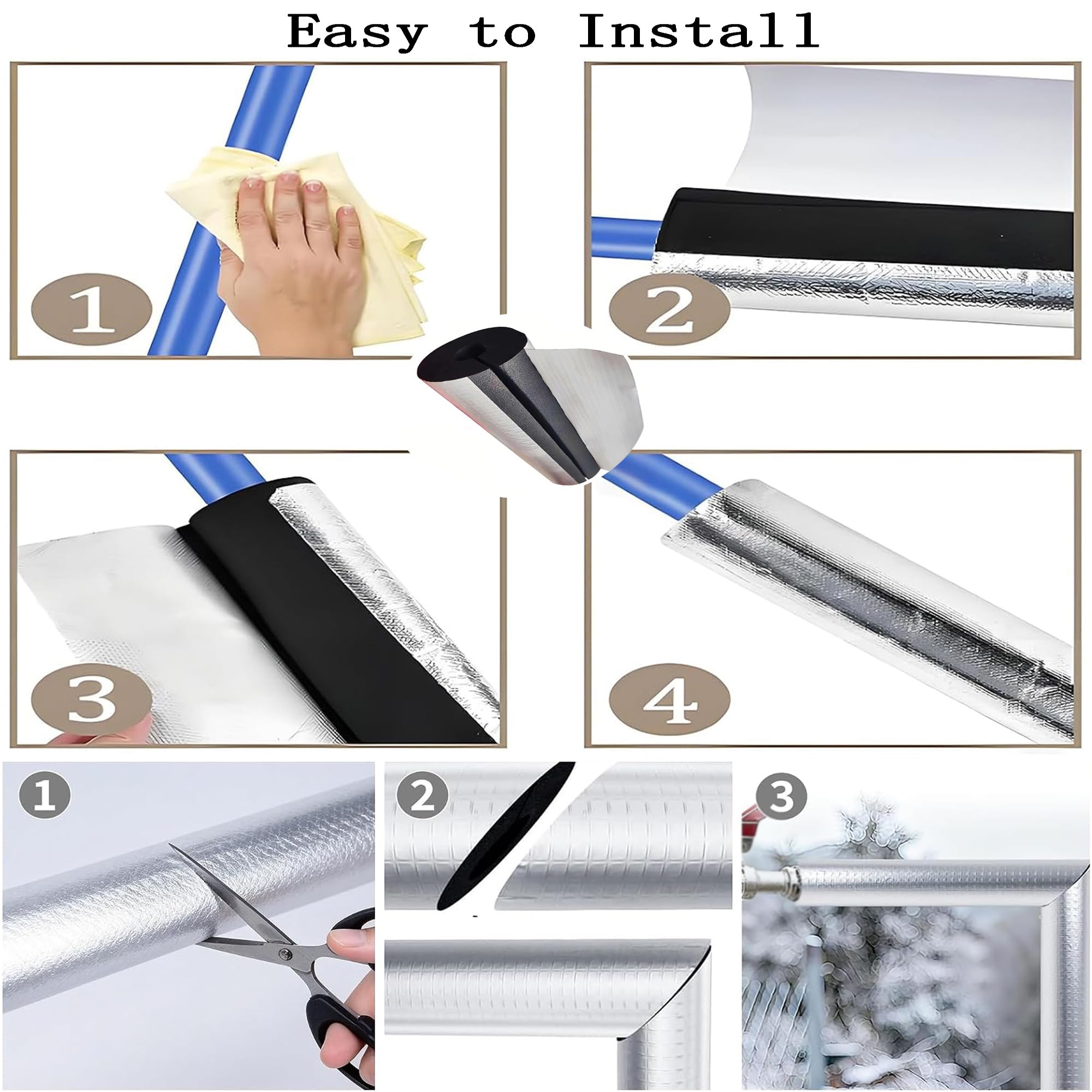 Easy to Install

1

2

3

4

1

2

3