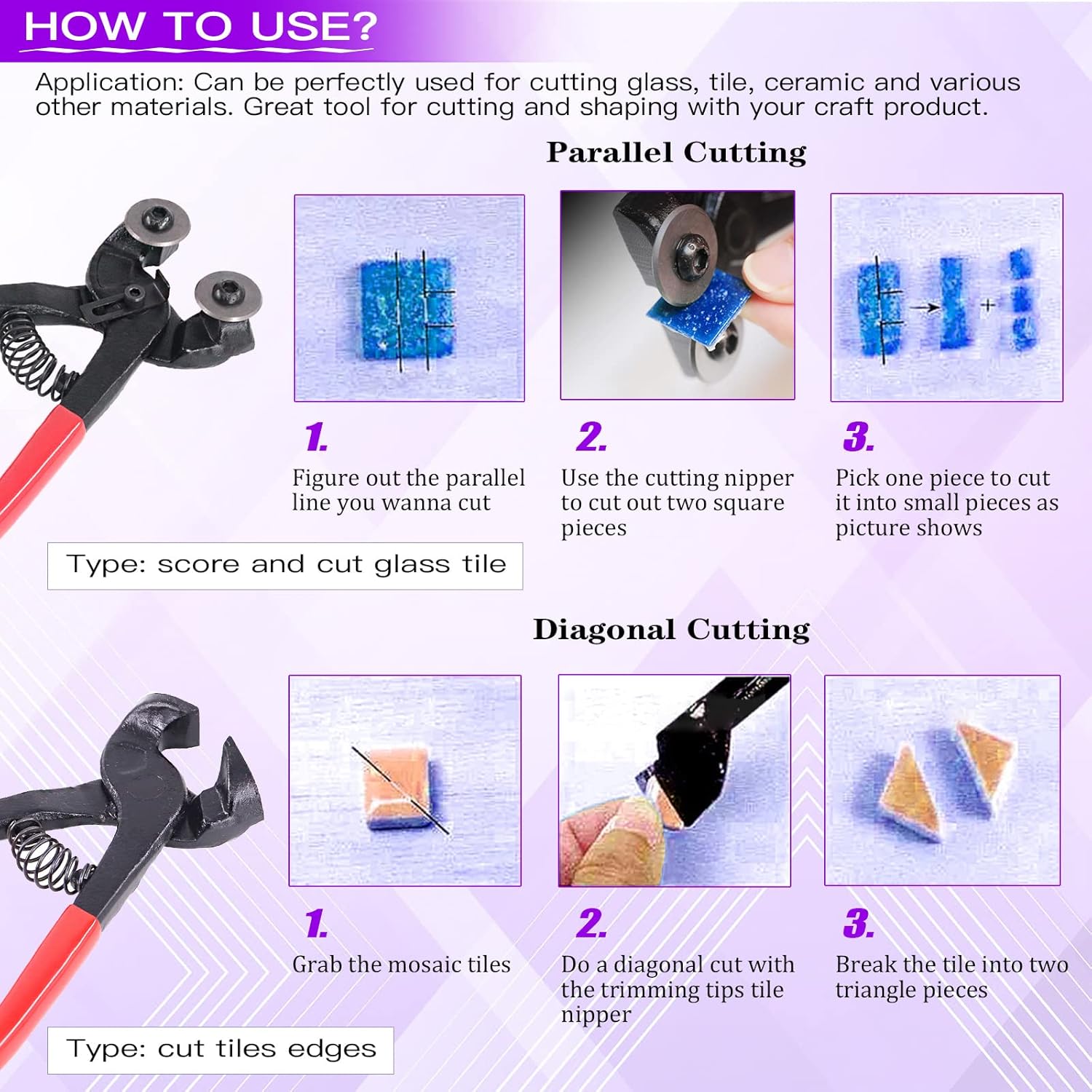 HOW TO USE?

Application: Can be perfectly used for cutting glass, tile, ceramic and various other materials. Great tool for cutting and shaping with your craft product.

Parallel Cutting

1.
Figure out the parallel line you wanna cut

2.
Use the cutting nipper to cut out two square pieces

3.
Pick one piece to cut it into small pieces as picture shows

Type: score and cut glass tile

Diagonal Cutting

1.
Grab the mosaic tiles

2.
Do a diagonal cut with the trimming tips tile nipper

3.
Break the tile into two triangle pieces

Type: cut tiles edges