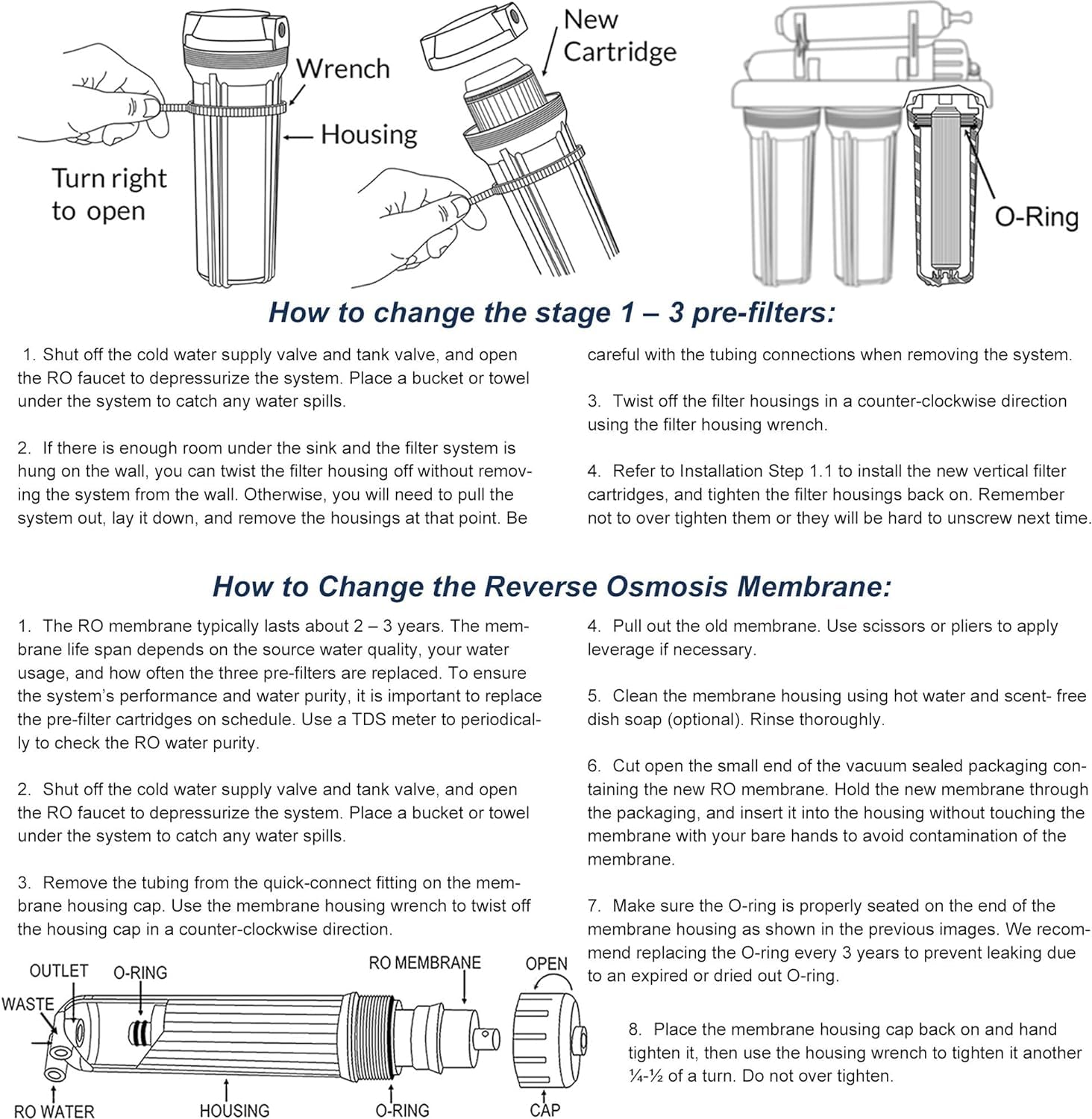 Wrench

Housing

Turn right to open

New Cartridge

O-Ring

How to change the stage 1 – 3 pre-filters:

1. Shut off the cold water supply valve and tank valve, and open the RO faucet to depressurize the system. Place a bucket or towel under the system to catch any water spills.

2. If there is enough room under the sink and the filter system is hung on the wall, you can twist the filter housing off without removing the system from the wall. Otherwise, you will need to pull the system out, lay it down, and remove the housings at that point. Be careful with the tubing connections when removing the system.

3. Twist off the filter housings in a counter-clockwise direction using the filter housing wrench.

4. Refer to Installation Step 1.1 to install the new vertical filter cartridges, and tighten the filter housings back on. Remember not to over tighten them or they will be hard to unscrew next time.

How to Change the Reverse Osmosis Membrane:

1. The RO membrane typically lasts about 2 – 3 years. The membrane life span depends on the source water quality, your water usage, and how often the three pre-filters are replaced. To ensure the system's performance and water purity, it is important to replace the pre-filter cartridges on schedule. Use a TDS meter to periodically to check the RO water purity.

2. Shut off the cold water supply valve and tank valve, and open the RO faucet to depressurize the system. Place a bucket or towel under the system to catch any water spills.

3. Remove the tubing from the quick-connect fitting on the membrane housing cap. Use the membrane housing wrench to twist off the housing cap in a counter-clockwise direction.

OUTLET

O-RING

WASTE

RO MEMBRANE

OPEN

RO WATER

HOUSING

O-RING

CAP

4. Pull out the old membrane. Use scissors or pliers to apply leverage if necessary.

5. Clean the membrane housing using hot water and scent- free dish soap (optional). Rinse thoroughly.

6. Cut open the small end of the vacuum sealed packaging containing the new RO membrane. Hold the new membrane through the packaging, and insert it into the housing without touching the membrane with your bare hands to avoid contamination of the membrane.

7. Make sure the O-ring is properly seated on the end of the membrane housing as shown in the previous images. We recommend replacing the O-ring every 3 years to prevent leaking due to an expired or dried out O-ring.

8. Place the membrane housing cap back on and hand tighten it, then use the housing wrench to tighten it another ¼-½ of a turn. Do not over tighten.