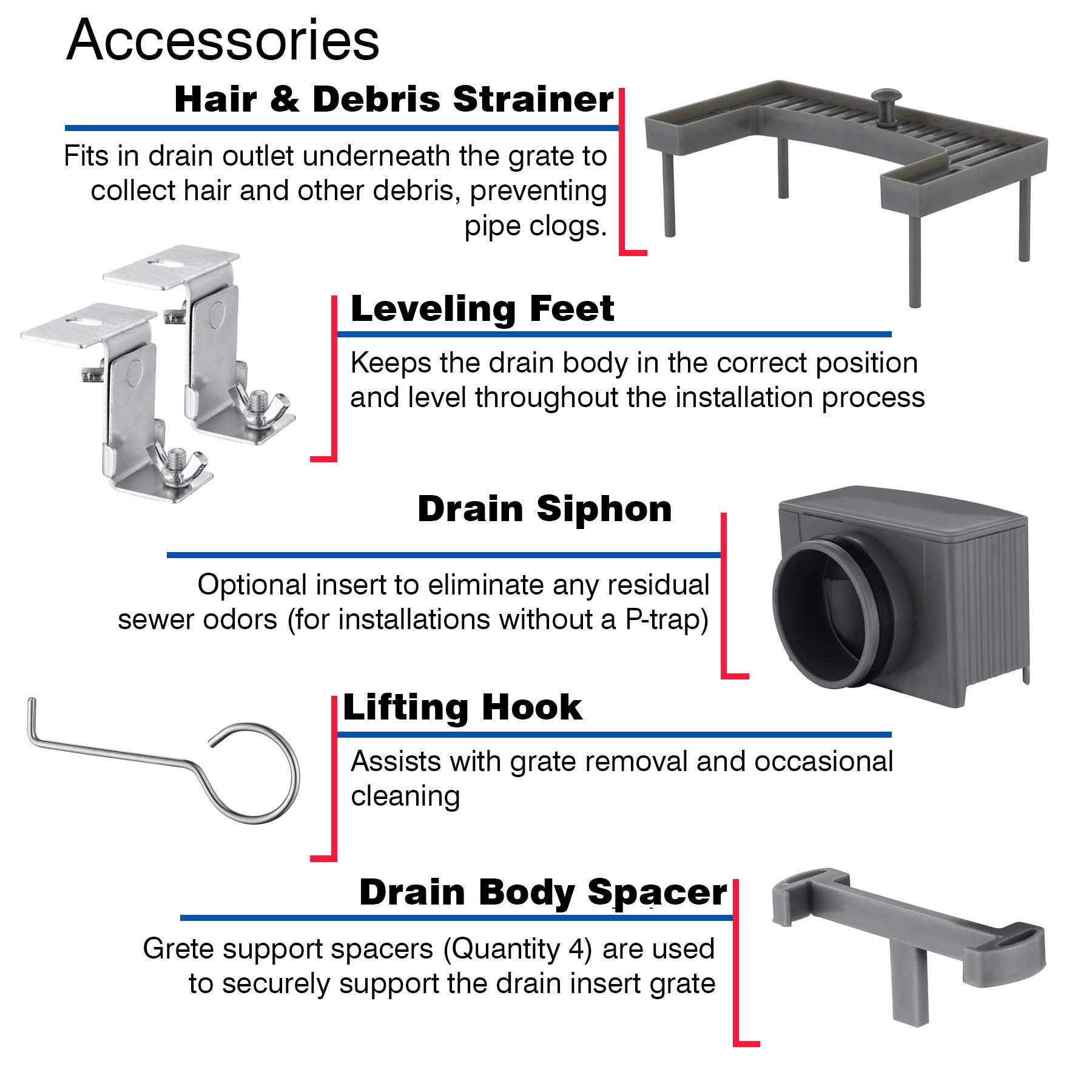 Accessories

Hair & Debris Strainer

Fits in drain outlet underneath the grate to collect hair and other debris, preventing pipe clogs.

Leveling Feet

Keeps the drain body in the correct position and level throughout the installation process

Drain Siphon

Optional insert to eliminate any residual sewer odors (for installations without a P-trap)

Lifting Hook

Assists with grate removal and occasional cleaning

Drain Body Spacer

Grete support spacers (Quantity 4) are used to securely support the drain insert grate